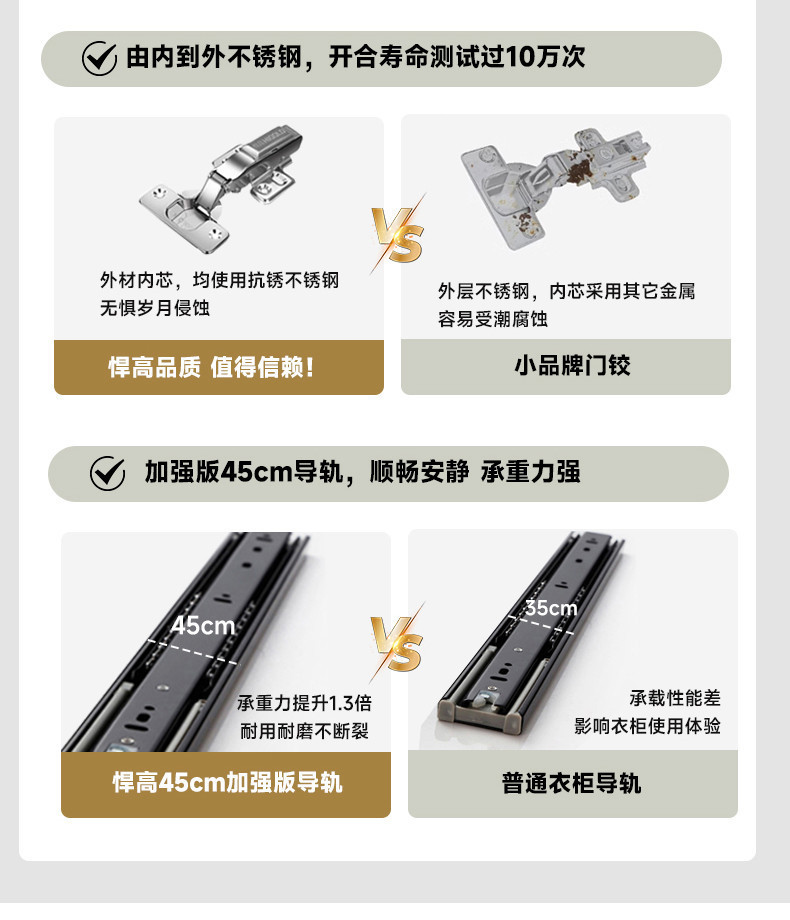 由内到外不锈钢，开合寿命测试过10万次

外材内芯，均使用抗锈不锈钢
无惧岁月侵蚀

悍高品质 值得信赖！

VS

外层不锈钢，内芯采用其它金属
容易受潮腐蚀

小品牌门铰

加强版45cm导轨，顺畅安静 承重力强

45cm

承重力提升1.3倍
耐用耐磨不断裂

悍高45cm加强版导轨

VS

35cm

承载性能差
影响衣柜使用体验

普通衣柜导轨