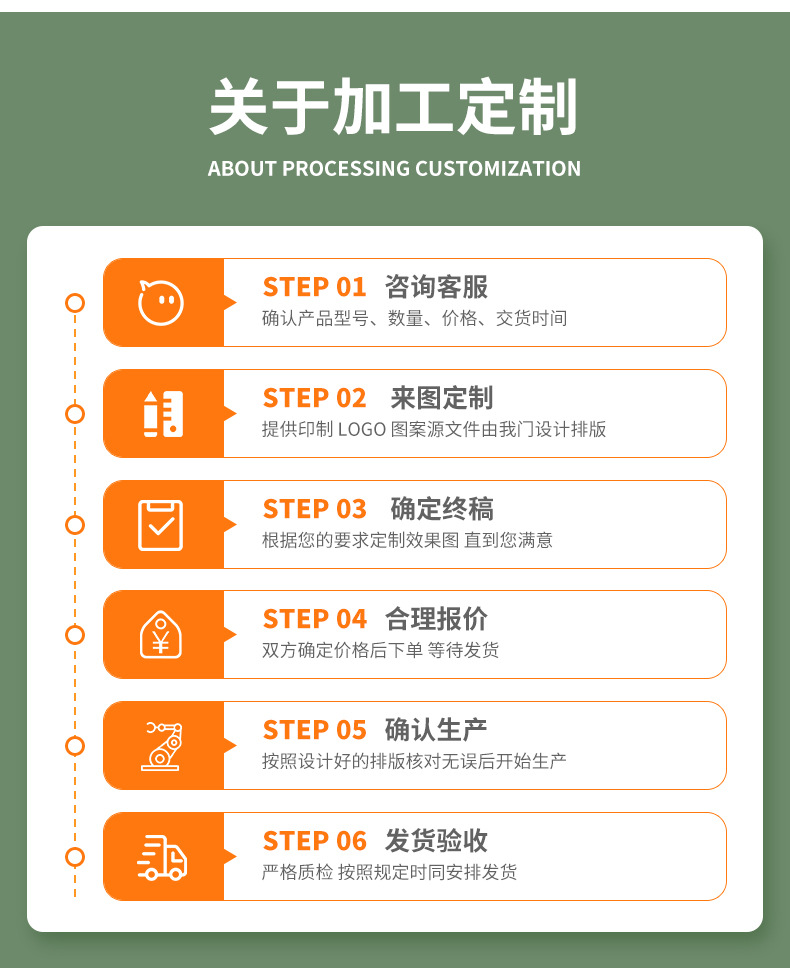 关于加工定制
ABOUT PROCESSING CUSTOMIZATION

STEP 01 咨询客服
确认产品型号、数量、价格、交货时间

STEP 02 来图定制
提供印制 LOGO 图案源文件由我门设计排版

STEP 03 确定终稿
根据您的要求定制效果图 直到您满意

STEP 04 合理报价
双方确定价格后下单 等待发货

STEP 05 确认生产
按照设计好的排版核对无误后开始生产

STEP 06 发货验收
严格质检 按照规定时间安排发货