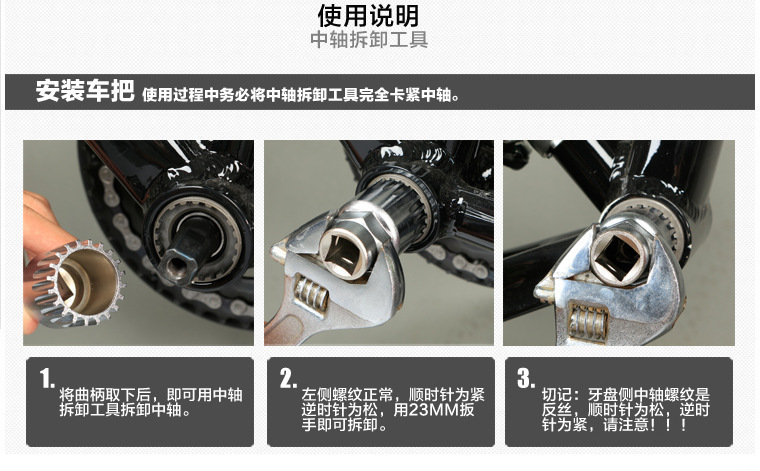 使用说明
中轴拆卸工具

安装车把 使用过程中务必将中轴拆卸工具完全卡紧中轴。

1. 将曲柄取下后，即可用中轴拆卸工具拆卸中轴。

2. 左侧螺纹正常，顺时针为紧逆时针为松，用23MM扳手即可拆卸。

3. 切记：牙盘侧中轴螺纹是反丝，顺时针为松，逆时针为紧，请注意！！！