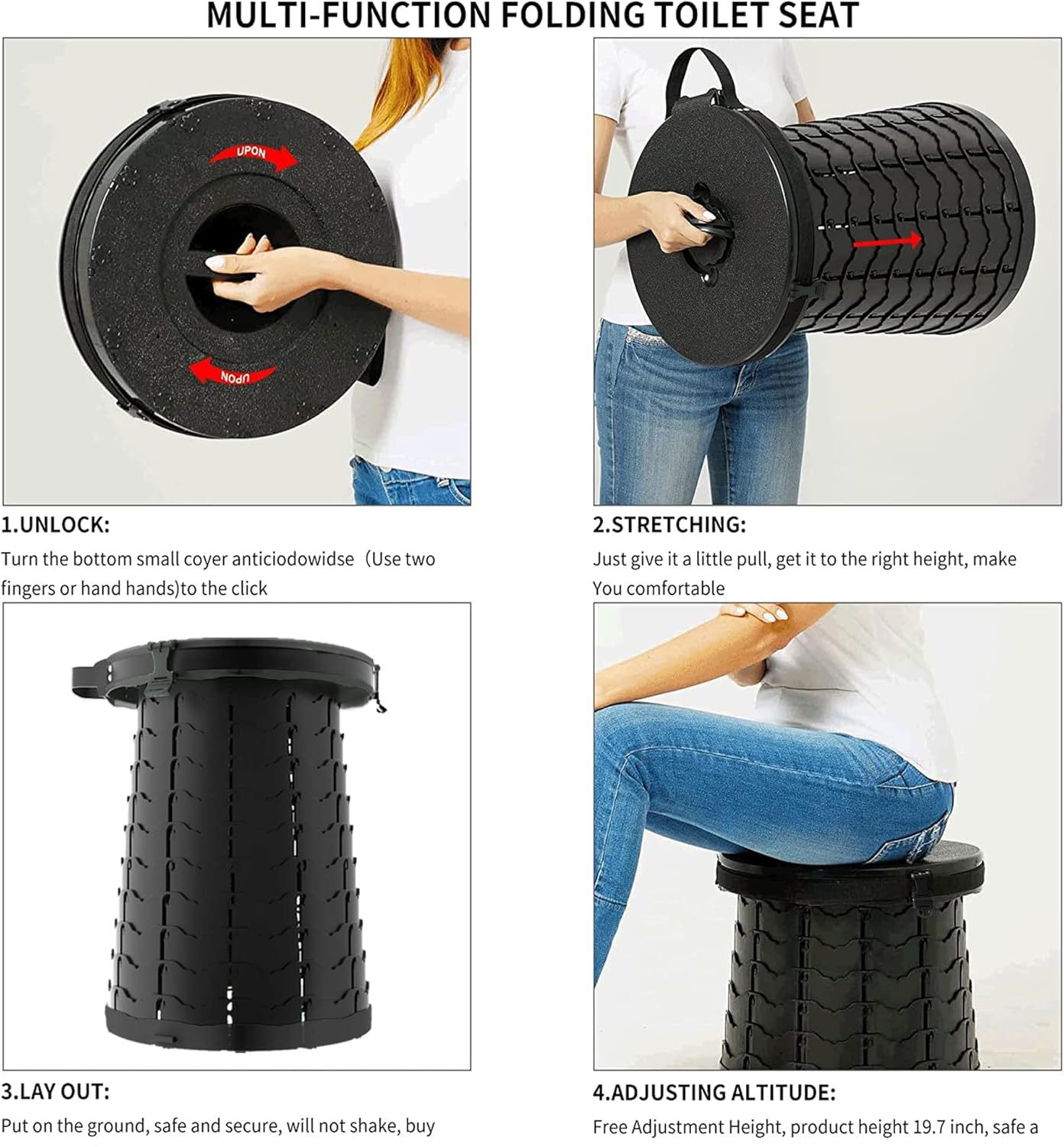 MULTI-FUNCTION FOLDING TOILET SEAT

UPON

UPON

1.UNLOCK:
Turn the bottom small coyer anticiodowidse（Use two fingers or hand hands)to the click

2.STRETCHING:
Just give it a little pull, get it to the right height, make You comfortable

3.LAY OUT:
Put on the ground, safe and secure, will not shake, buy

4.ADJUSTING ALTITUDE:
Free Adjustment Height, product height 19.7 inch, safe a