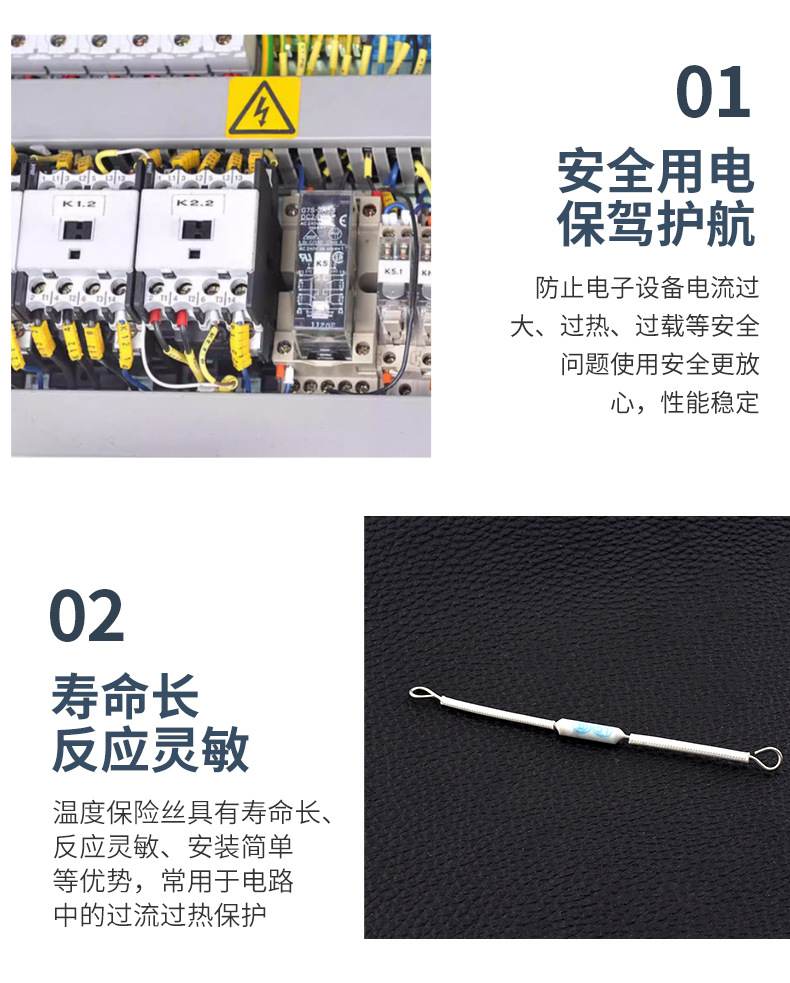 K1.2

K2.2

K5

K5.1

01

安全用电
保驾护航

防止电子设备电流过大、过热、过载等安全问题使用安全更放心，性能稳定

02

寿命长
反应灵敏

温度保险丝具有寿命长、反应灵敏、安装简单等优势，常用于电路中的过流过热保护