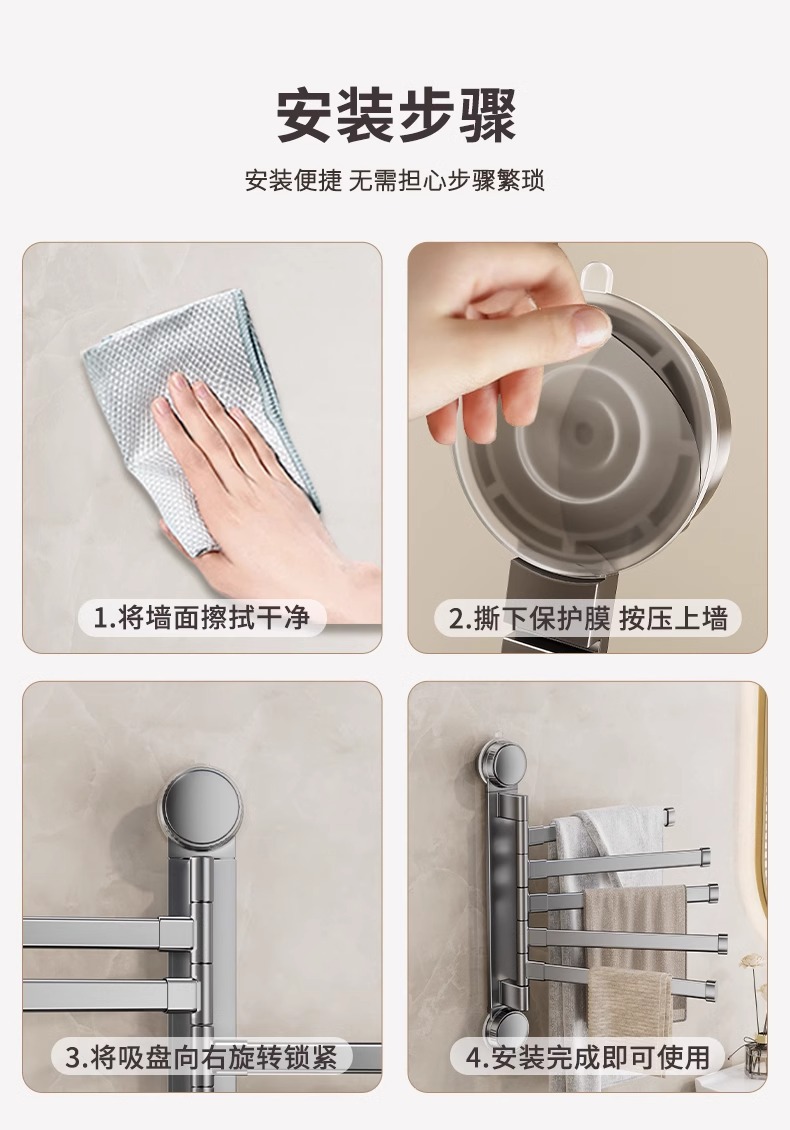 安装步骤

安装便捷 无需担心步骤繁琐

1.将墙面擦拭干净

2.撕下保护膜 按压上墙

3.将吸盘向右旋转锁紧

4.安装完成即可使用