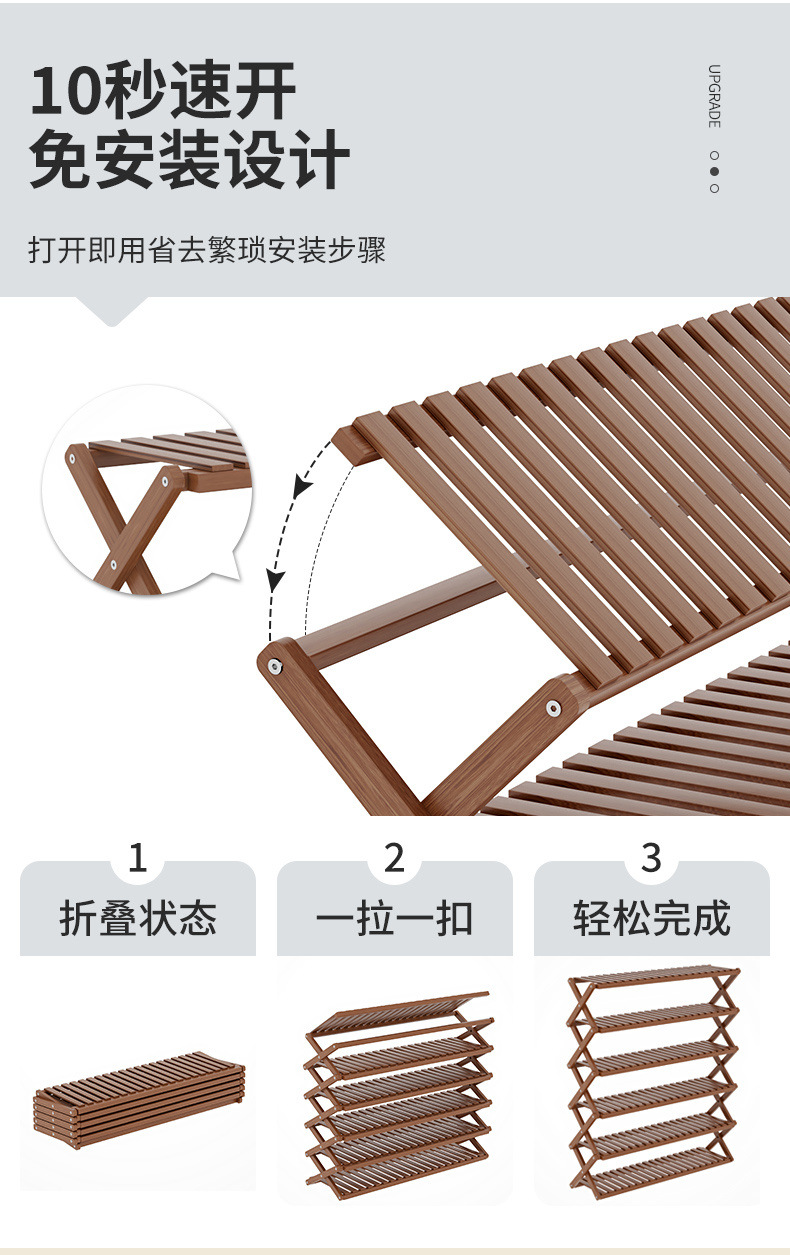 10秒速开
免安装设计

UPGRADE

打开即用省去繁琐安装步骤

1
折叠状态

2
一拉一扣

3
轻松完成