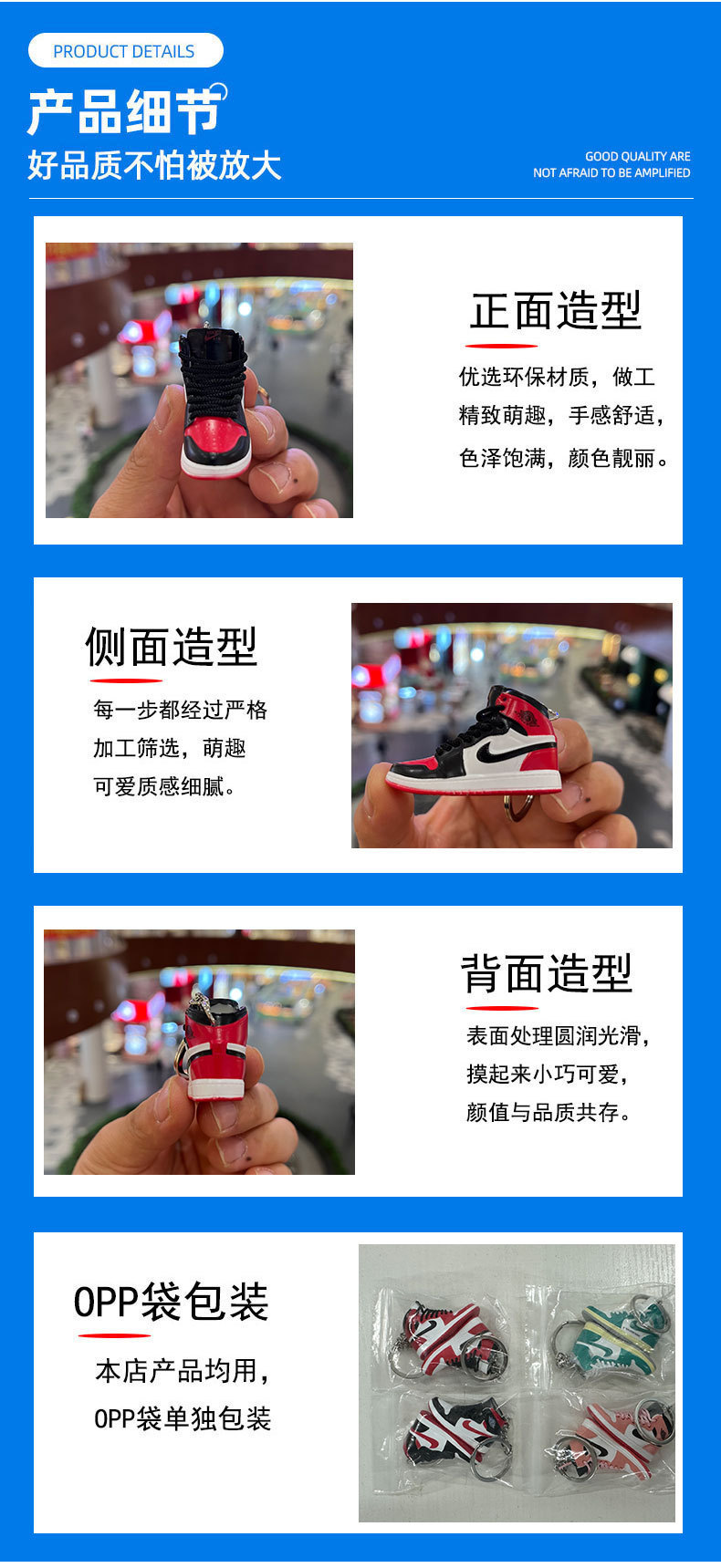 PRODUCT DETAILS

产品细节

好品质不怕被放大

GOOD QUALITY ARE NOT AFRAID TO BE AMPLIFIED

正面造型

优选环保材质，做工精致萌趣，手感舒适，色泽饱满，颜色靓丽。

侧面造型

每一步都经过严格加工筛选，萌趣可爱质感细腻。

背面造型

表面处理圆润光滑，摸起来小巧可爱，颜值与品质共存。

OPP袋包装

本店产品均用，OPP袋单独包装