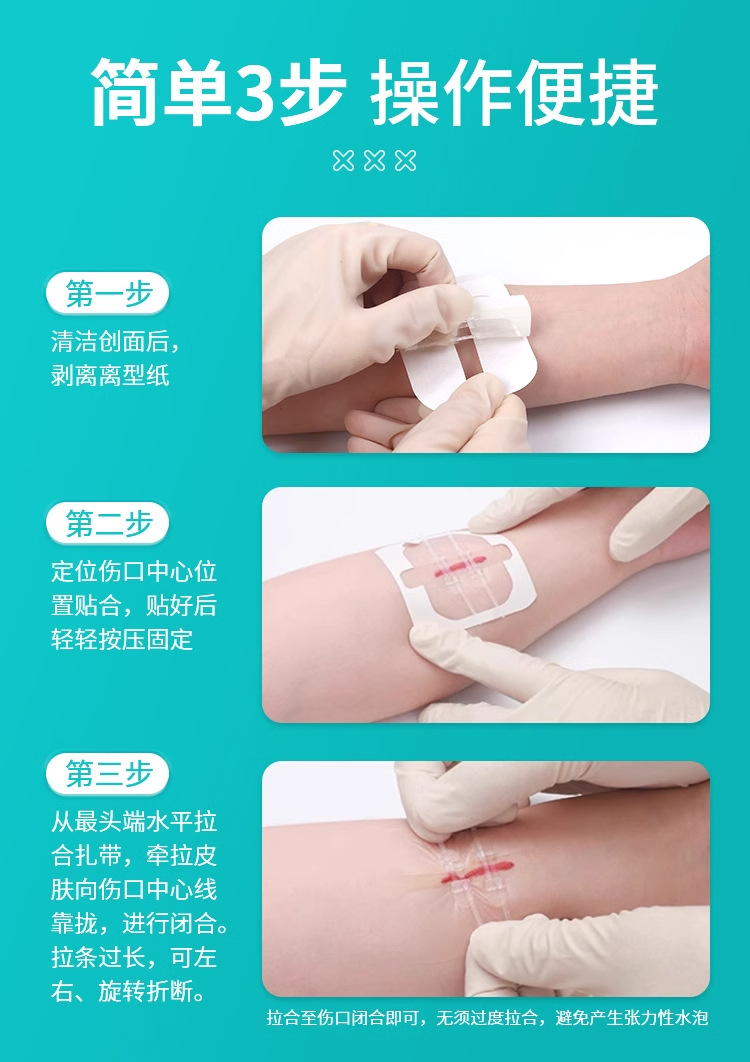 简单3步 操作便捷

第一步
清洁创面后，剥离离型纸

第二步
定位伤口中心位置贴合，贴好后轻轻按压固定

第三步
从最头端水平拉合扎带，牵拉皮肤向伤口中心线靠拢，进行闭合。拉条过长，可左右、旋转折断。

拉合至伤口闭合即可，无须过度拉合，避免产生张力性水泡