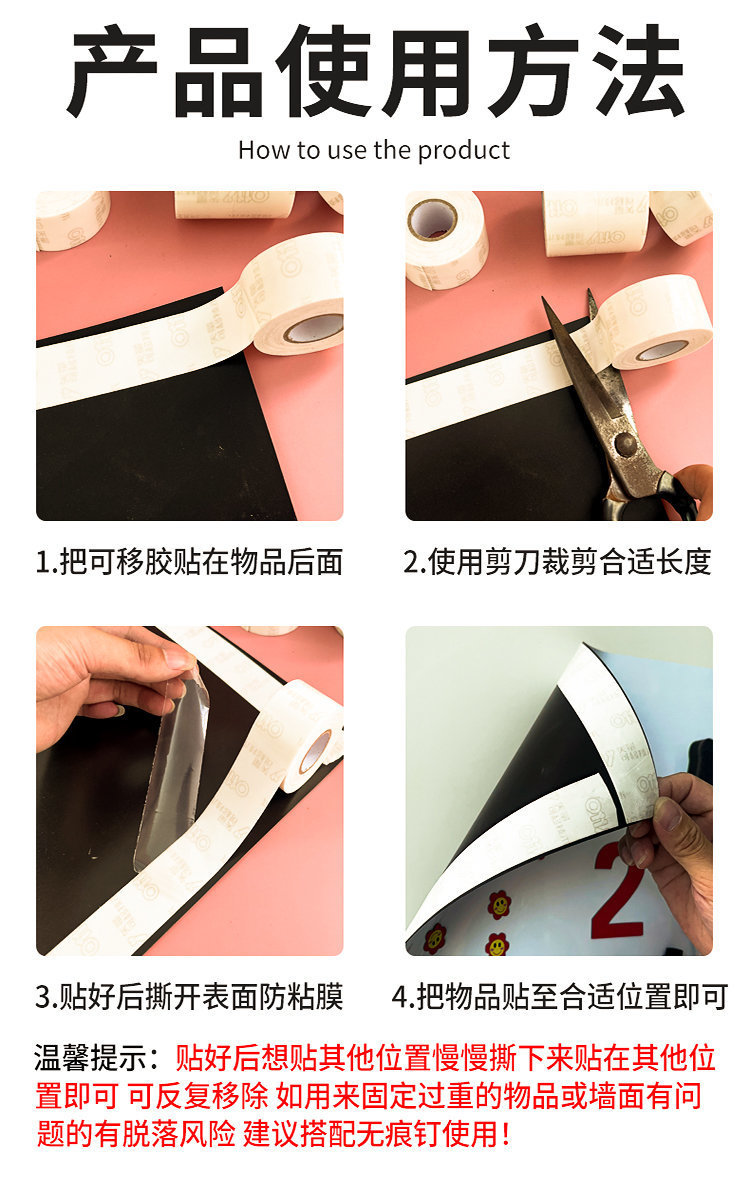 产品使用方法

How to use the product

1.把可移胶贴在物品后面

2.使用剪刀裁剪合适长度

3.贴好后撕开表面防粘膜

4.把物品贴至合适位置即可

温馨提示：贴好后想贴其他位置慢慢撕下来贴在其他位置即可 可反复移除 如用来固定过重的物品或墙面有问题的有脱落风险 建议搭配无痕钉使用！