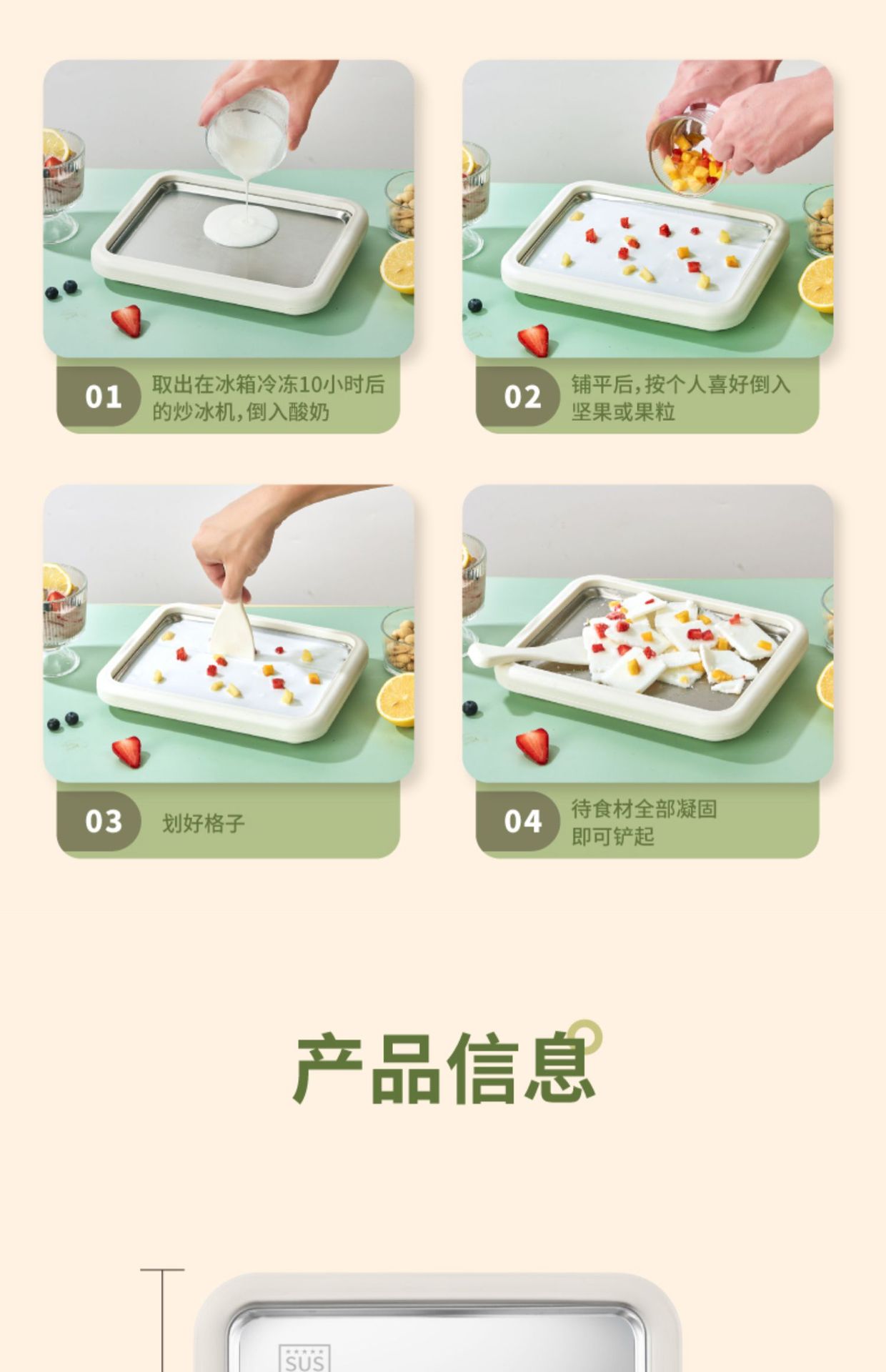 01
取出在冰箱冷冻10小时后的炒冰机,倒入酸奶

02
铺平后,按个人喜好倒入坚果或果粒

03
划好格子

04
待食材全部凝固即可铲起

产品信息

SUS