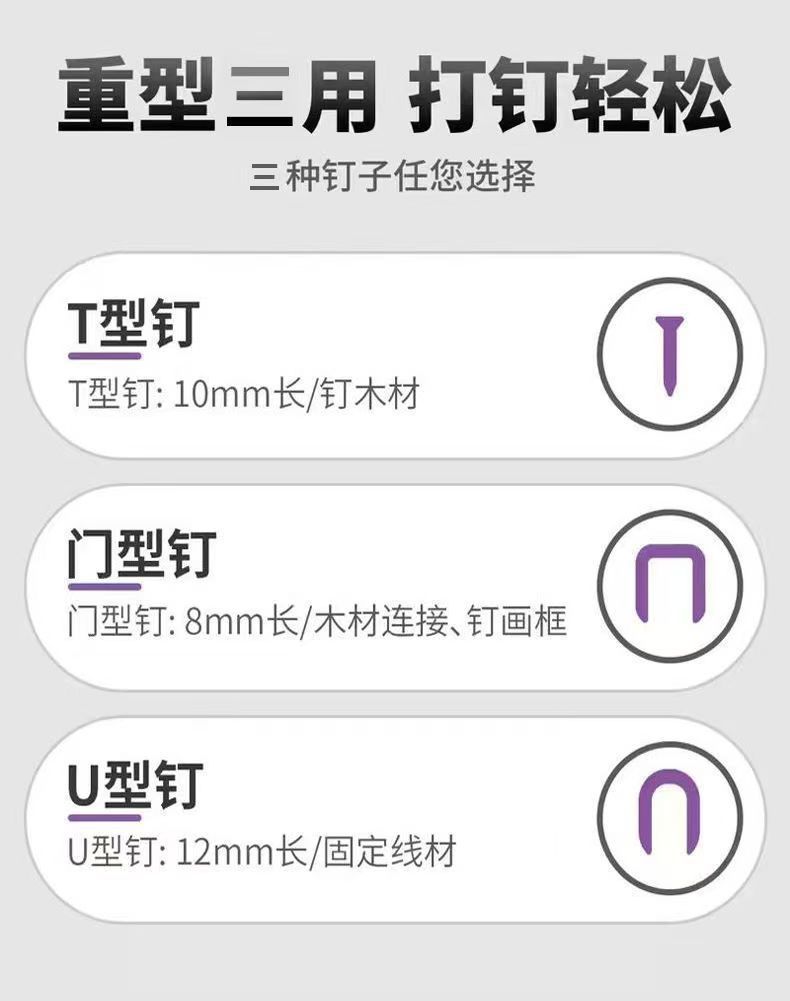 重型三用 打钉轻松

三种钉子任您选择

T型钉

T型钉: 10mm长/钉木材

门型钉

门型钉: 8mm长/木材连接、钉画框

U型钉

U型钉: 12mm长/固定线材