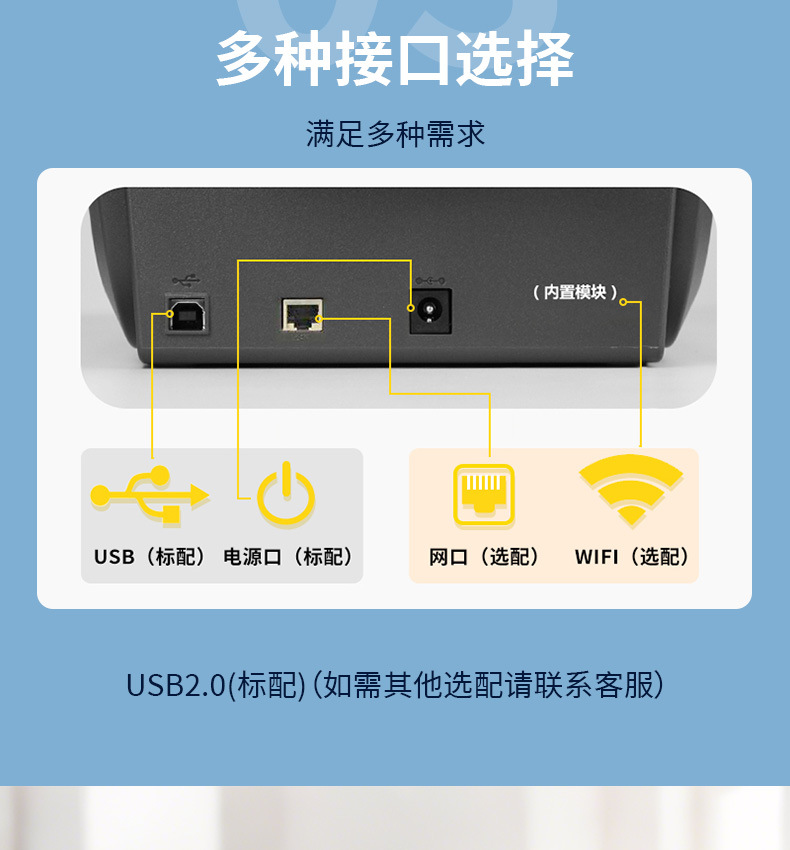 多种接口选择

满足多种需求

（内置模块）

USB（标配） 电源口（标配） 网口（选配） WIFI（选配）

USB2.0(标配)(如需其他选配请联系客服)