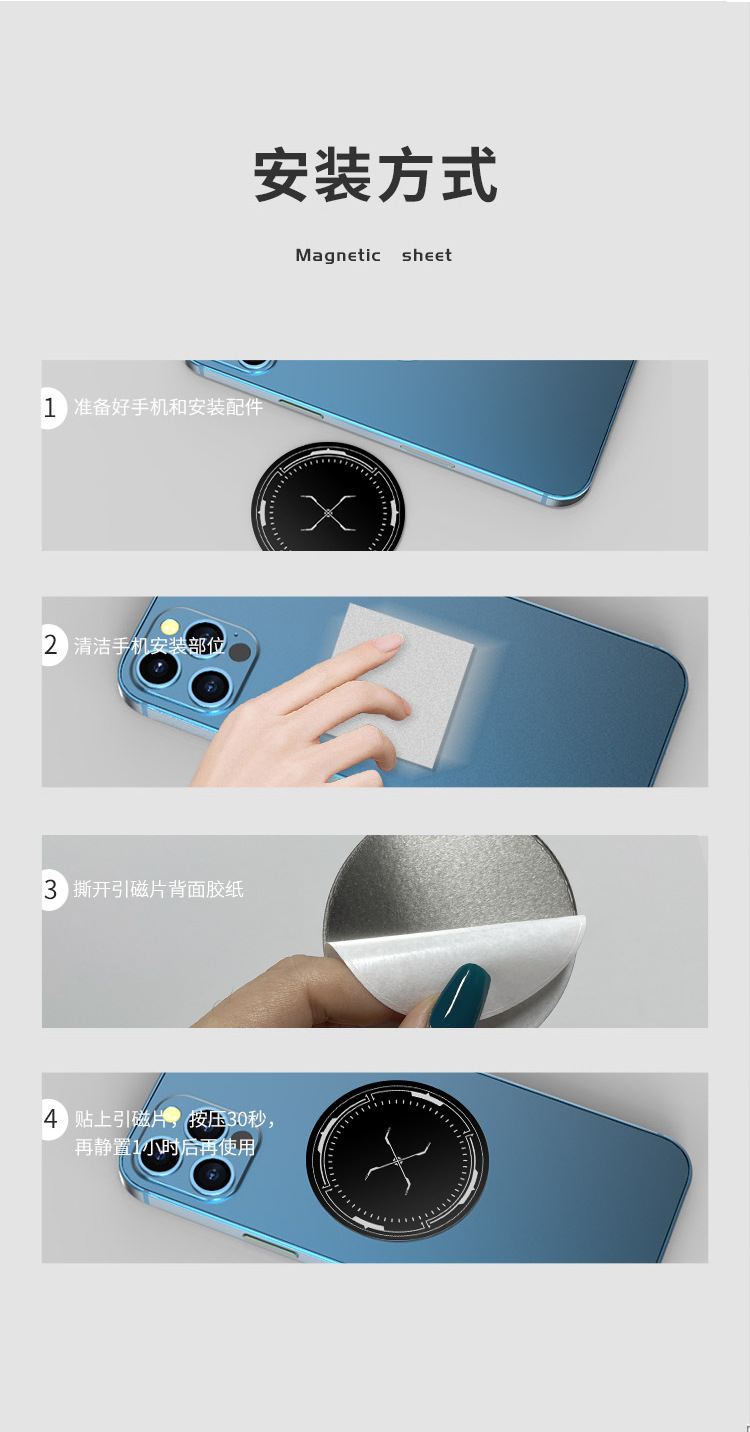 安装方式

Magnetic sheet

1 准备好手机和安装配件

2 清洁手机安装部位

3 撕开引磁片背面胶纸

4 贴上引磁片，按压30秒，再静置1小时后再使用