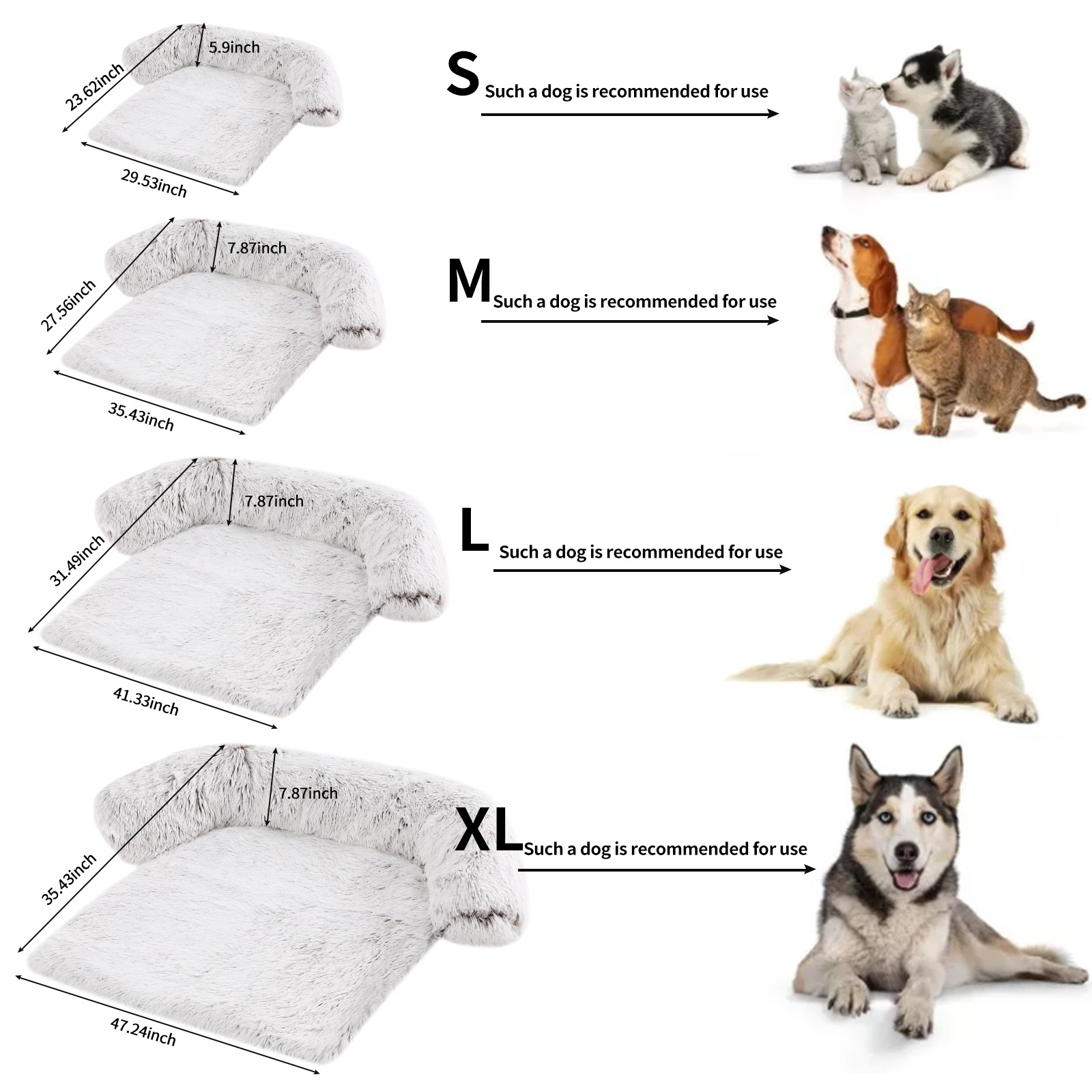 5.9inch
23.62inch
29.53inch

S Such a dog is recommended for use

7.87inch
27.56inch
35.43inch

M Such a dog is recommended for use

7.87inch
31.49inch
41.33inch

L Such a dog is recommended for use

7.87inch
35.43inch
47.24inch

XL Such a dog is recommended for use