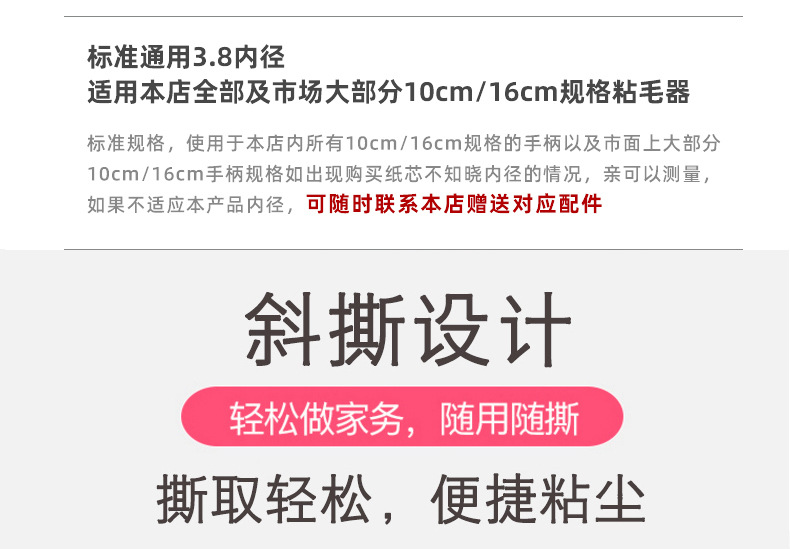 标准通用3.8内径
适用本店全部及市场大部分10cm/16cm规格粘毛器

标准规格，使用于本店内所有10cm/16cm规格的手柄以及市面上大部分10cm/16cm手柄规格如出现购买纸芯不知晓内径的情况，亲可以测量，如果不适应本产品内径，可随时联系本店赠送对应配件

斜撕设计

轻松做家务，随用随撕

撕取轻松，便捷粘尘