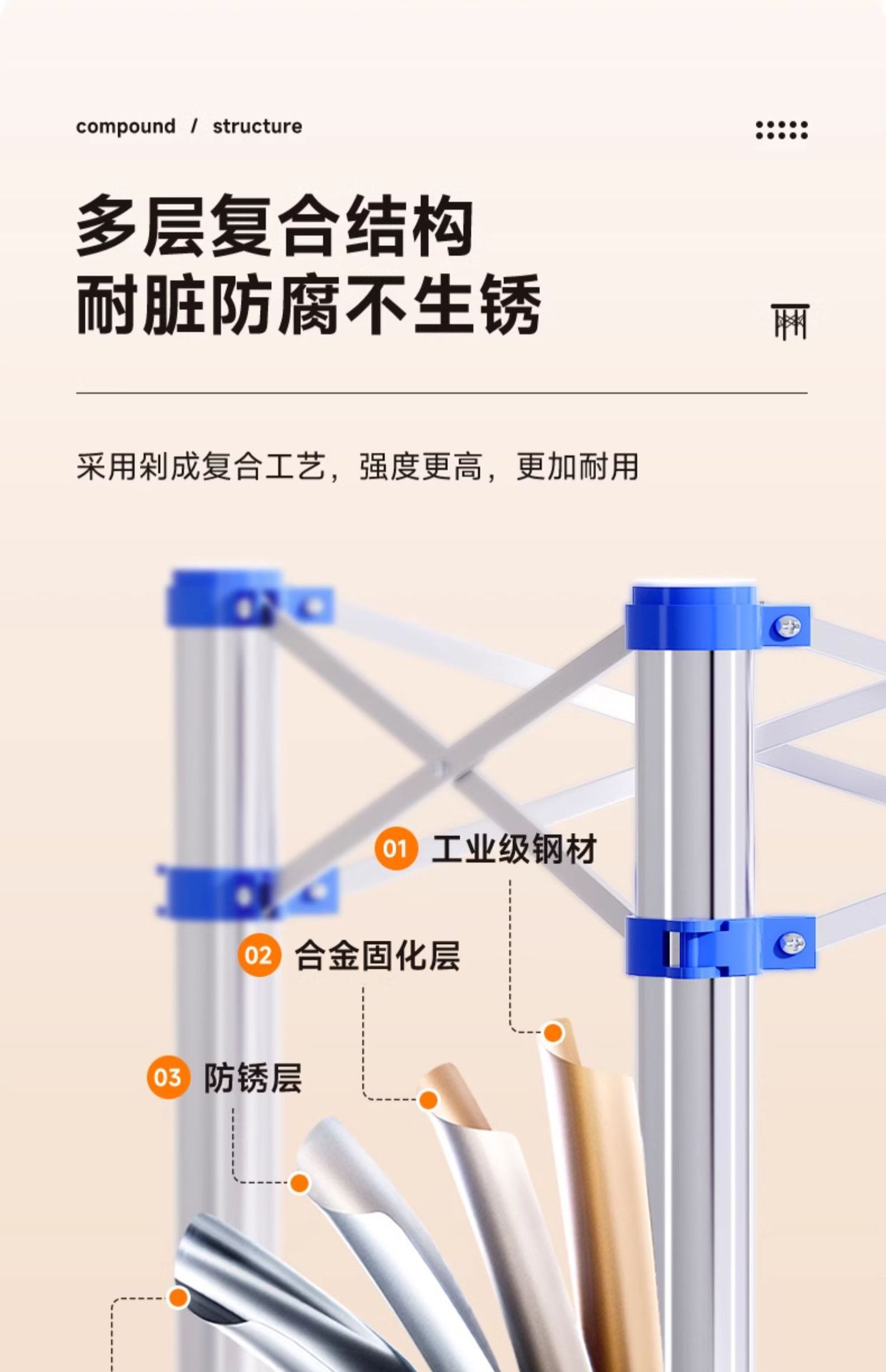 compound / structure

多层复合结构
耐脏防腐不生锈

采用剁成复合工艺，强度更高，更加耐用

01 工业级钢材

02 合金固化层

03 防锈层