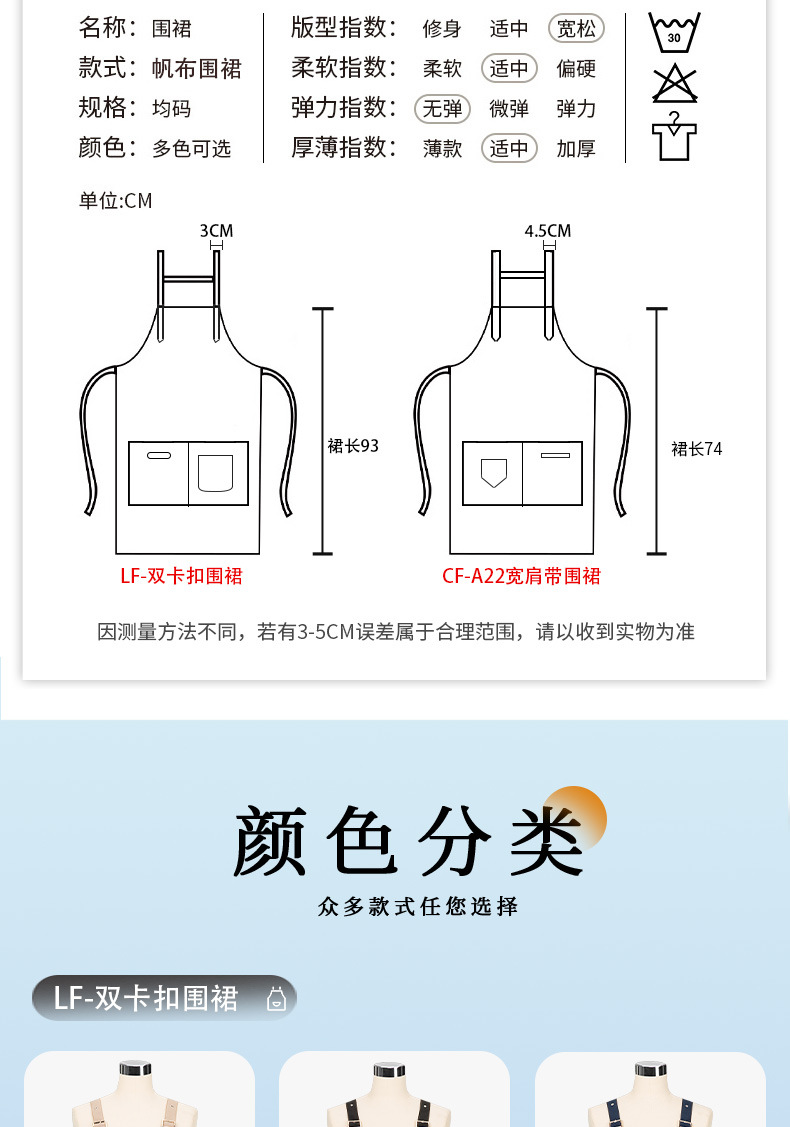 名称：围裙
款式：帆布围裙
规格：均码
颜色：多色可选

版型指数：修身 适中 宽松
柔软指数：柔软 适中 偏硬
弹力指数：无弹 微弹 弹力
厚薄指数：薄款 适中 加厚

30

单位:CM

3CM

裙长93

LF-双卡扣围裙

4.5CM

裙长74

CF-A22宽肩带围裙

因测量方法不同，若有3-5CM误差属于合理范围，请以收到实物为准

颜色分类
众多款式任您选择

LF-双卡扣围裙