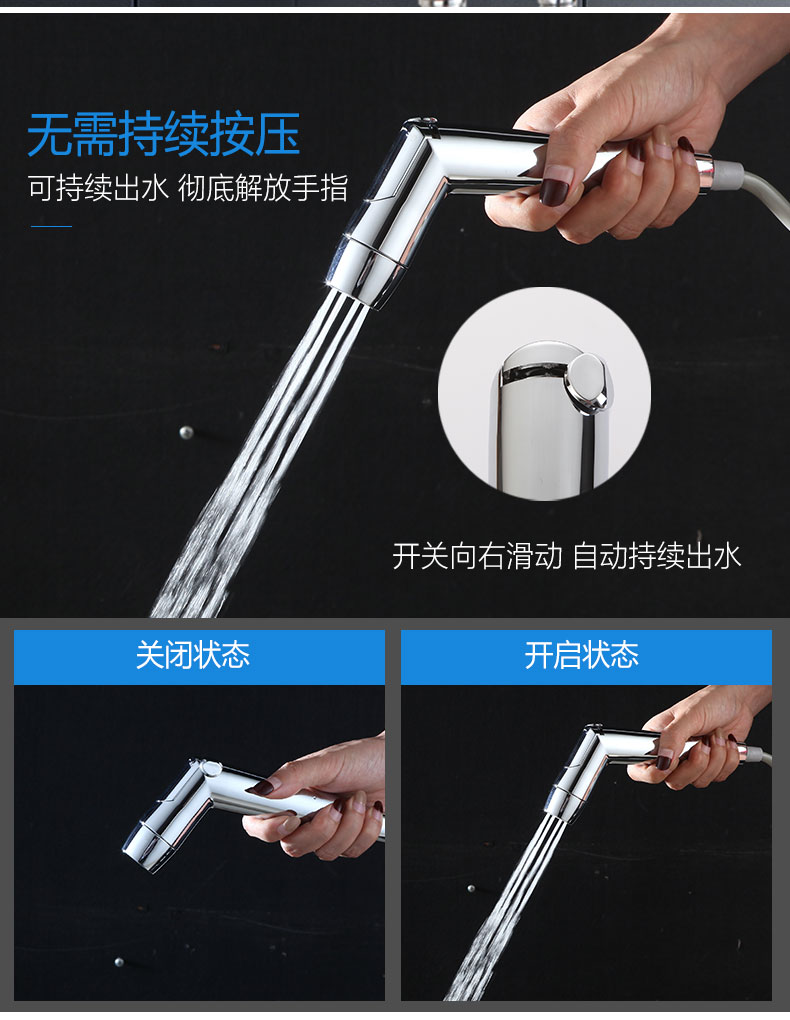 无需持续按压

可持续出水 彻底解放手指

开关向右滑动 自动持续出水

关闭状态

开启状态