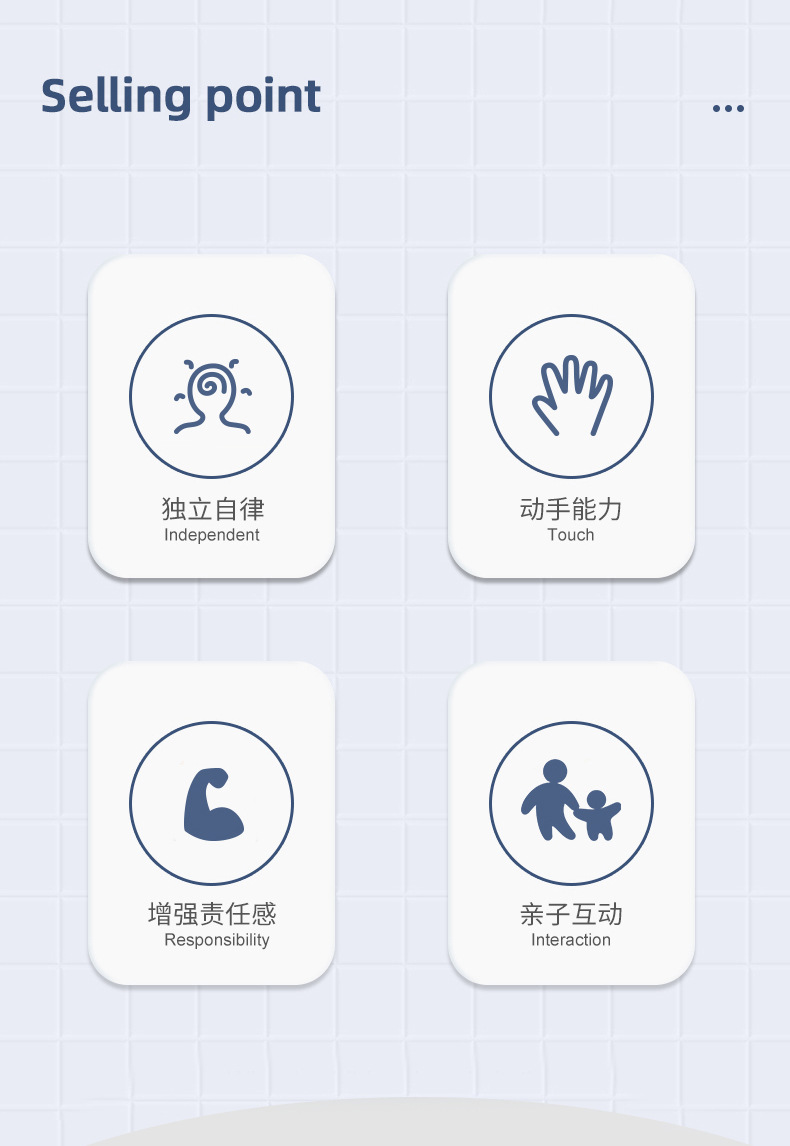 Selling point

...

独立自律
Independent

动手能力
Touch

增强责任感
Responsibility

亲子互动
Interaction