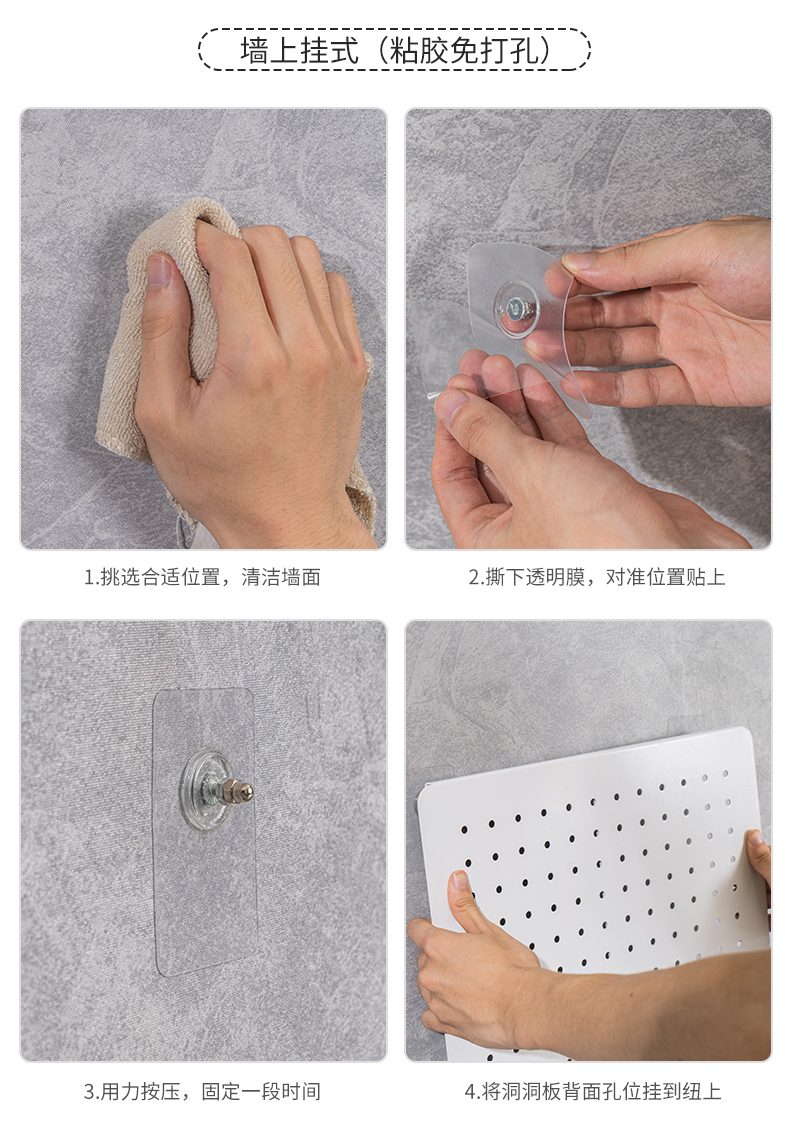 墙上挂式（粘胶免打孔）

1.挑选合适位置，清洁墙面

2.撕下透明膜，对准位置贴上

3.用力按压，固定一段时间

4.将洞洞板背面孔位挂到纽上