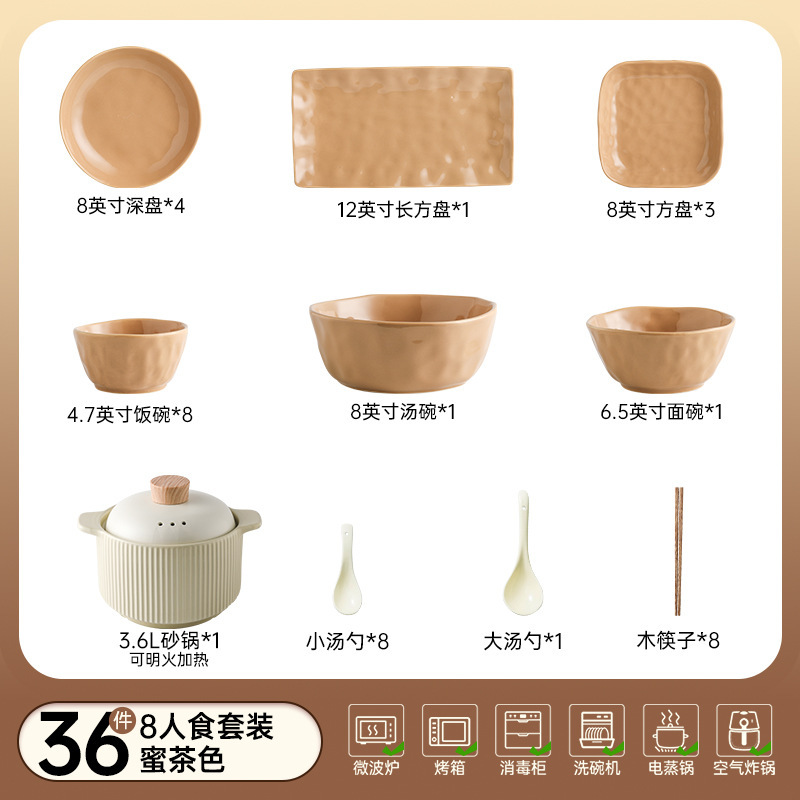 8英寸深盘*4

12英寸长方盘*1

8英寸方盘*3

4.7英寸饭碗*8

8英寸汤碗*1

6.5英寸面碗*1

3.6L砂锅*1
可明火加热

小汤勺*8

大汤勺*1

木筷子*8

36件 8人食套装
蜜茶色

微波炉 烤箱 消毒柜 洗碗机 电蒸锅 空气炸锅