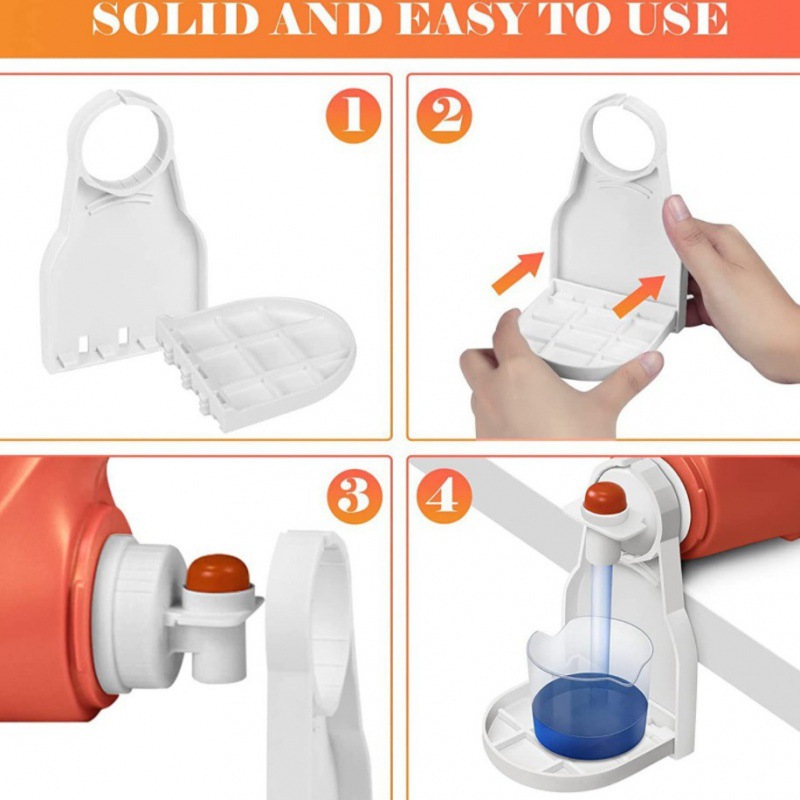 SOLID AND EASY TO USE

1

2

3

4