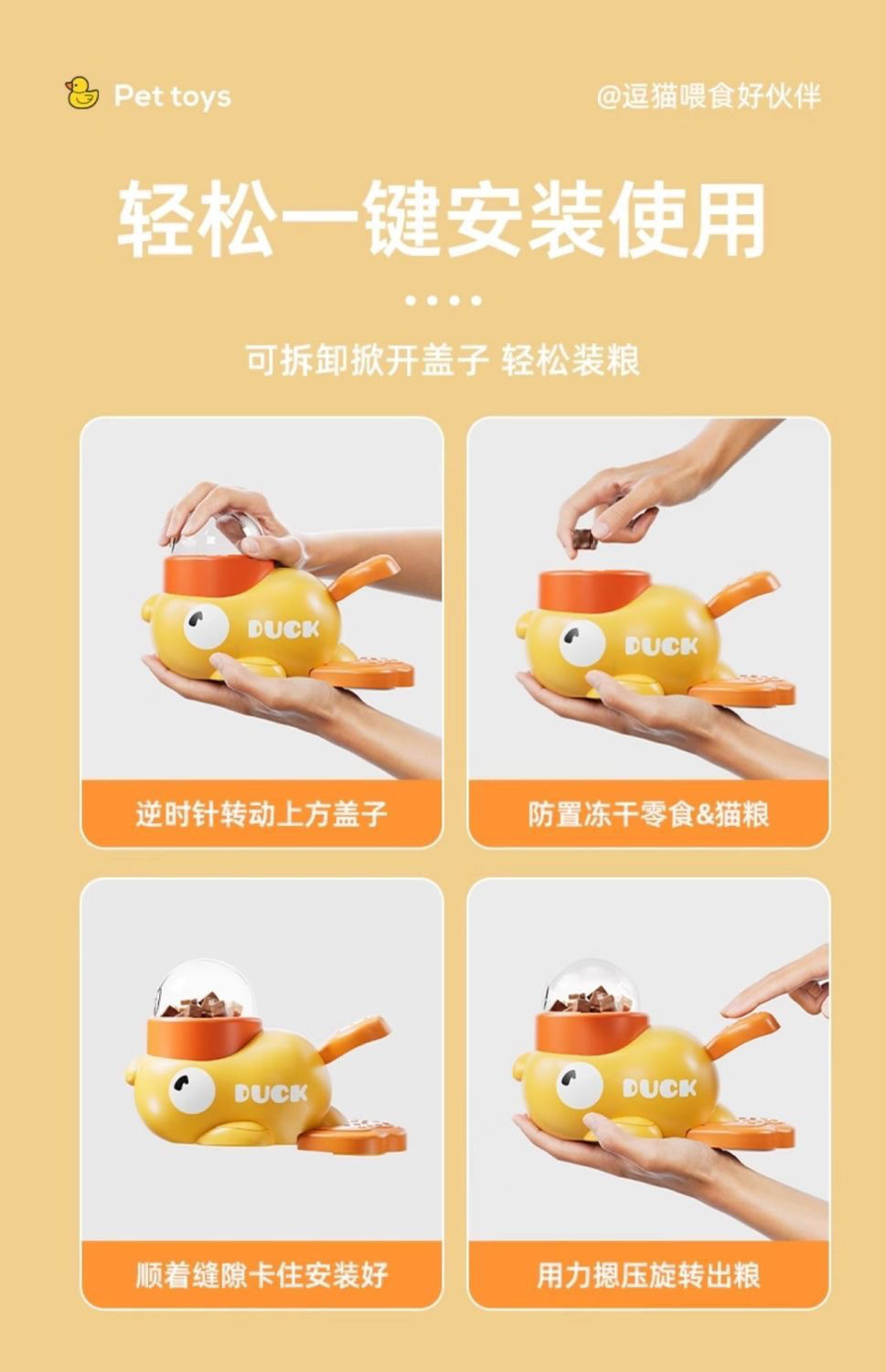 Pet toys

@逗猫喂食好伙伴

轻松一键安装使用

可拆卸掀开盖子 轻松装粮

DUCK

逆时针转动上方盖子

DUCK

防置冻干零食&猫粮

DUCK

顺着缝隙卡住安装好

DUCK

用力摁压旋转出粮