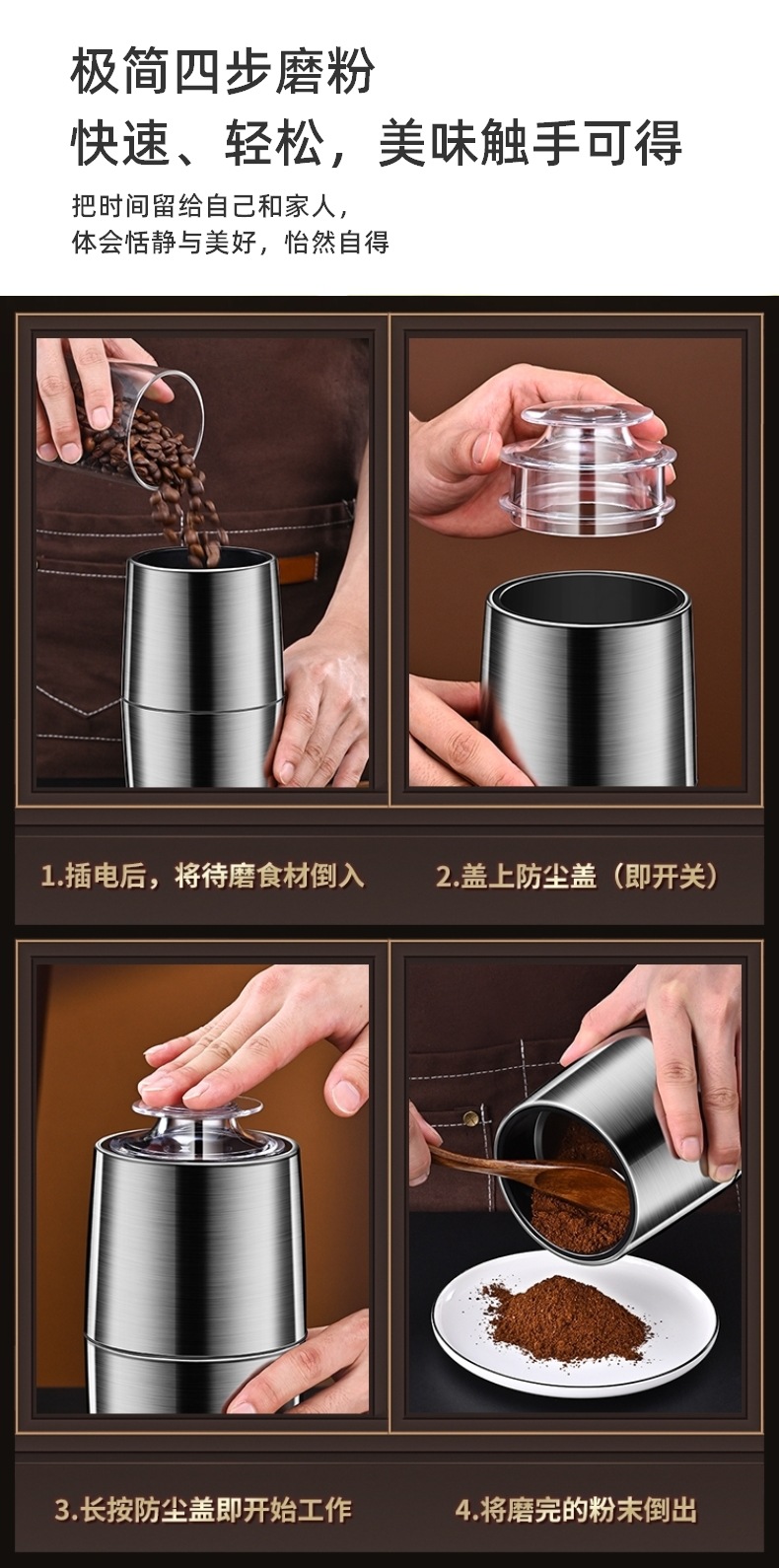 极简四步磨粉
快速、轻松，美味触手可得

把时间留给自己和家人，
体会恬静与美好，怡然自得

1.插电后，将待磨食材倒入

2.盖上防尘盖（即开关）

3.长按防尘盖即开始工作

4.将磨完的粉末倒出