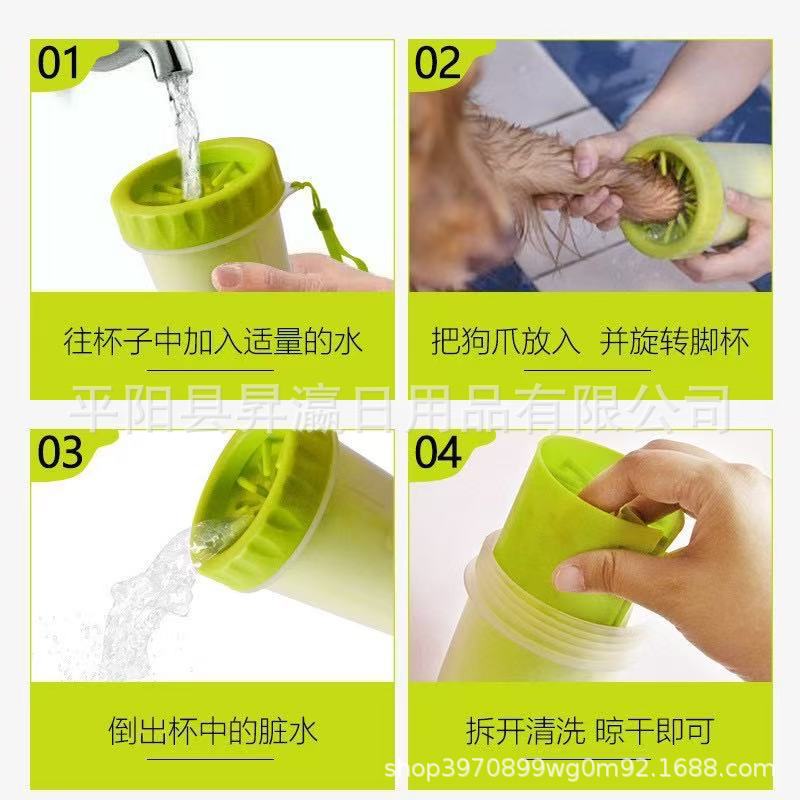 01

往杯子中加入适量的水

02

把狗爪放入 并旋转脚杯

平阳县昇瀛日用品有限公司

03

倒出杯中的脏水

04

拆开清洗 晾干即可

shop3970899wg0m92.1688.com