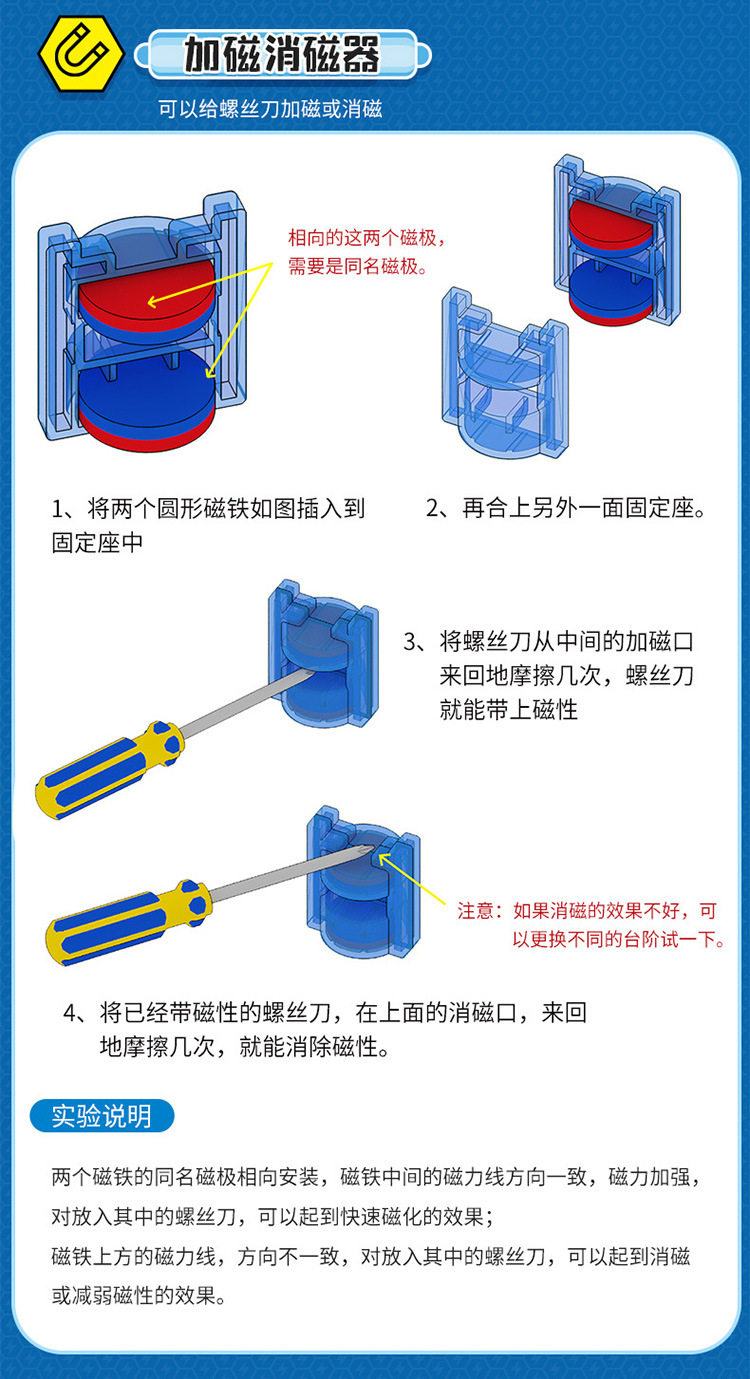 加磁消磁器

可以给螺丝刀加磁或消磁

相向的这两个磁极，需要是同名磁极。

1、将两个圆形磁铁如图插入到固定座中

2、再合上另外一面固定座。

3、将螺丝刀从中间的加磁口来回地摩擦几次，螺丝刀就能带上磁性

注意：如果消磁的效果不好，可以更换不同的台阶试一下。

4、将已经带磁性的螺丝刀，在上面的消磁口，来回地摩擦几次，就能消除磁性。

实验说明

两个磁铁的同名磁极相向安装，磁铁中间的磁力线方向一致，磁力加强，对放入其中的螺丝刀，可以起到快速磁化的效果；
磁铁上方的磁力线，方向不一致，对放入其中的螺丝刀，可以起到消磁或减弱磁性的效果。