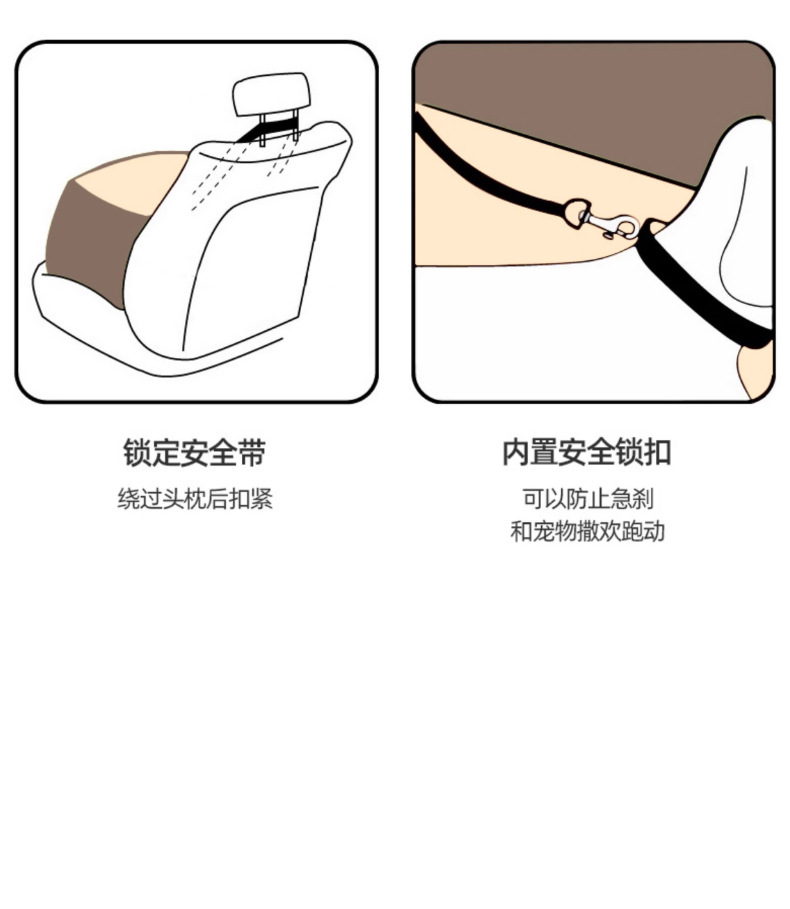 锁定安全带

绕过头枕后扣紧

内置安全锁扣

可以防止急刹
和宠物撒欢跑动