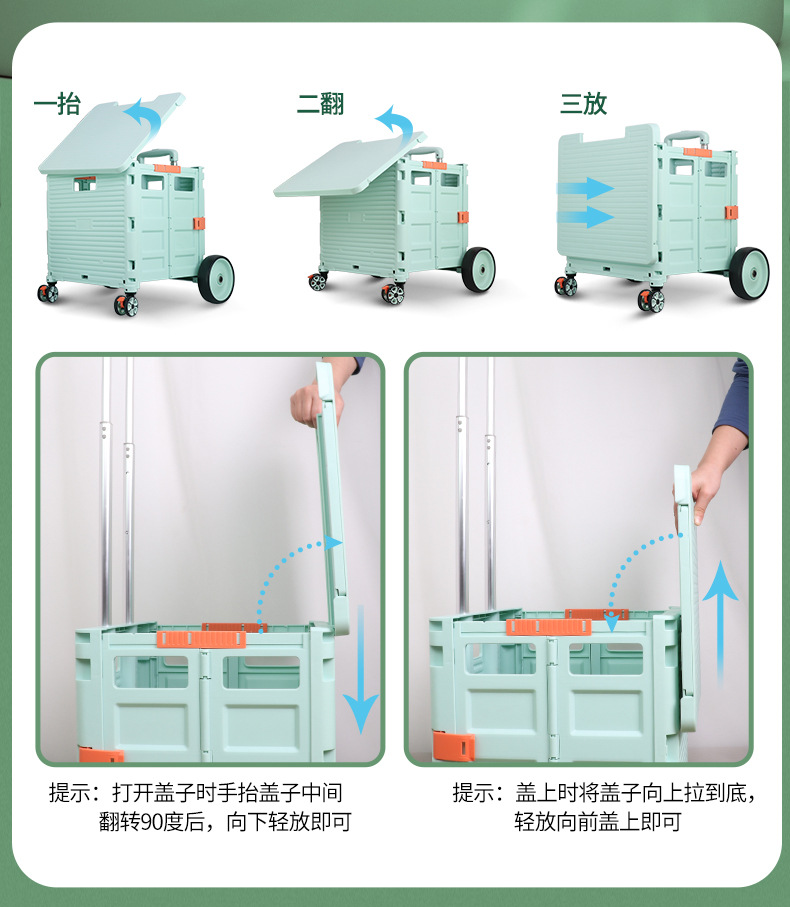 一抬

二翻

三放

提示：打开盖子时手抬盖子中间翻转90度后，向下轻放即可

提示：盖上时将盖子向上拉到底，轻放向前盖上即可