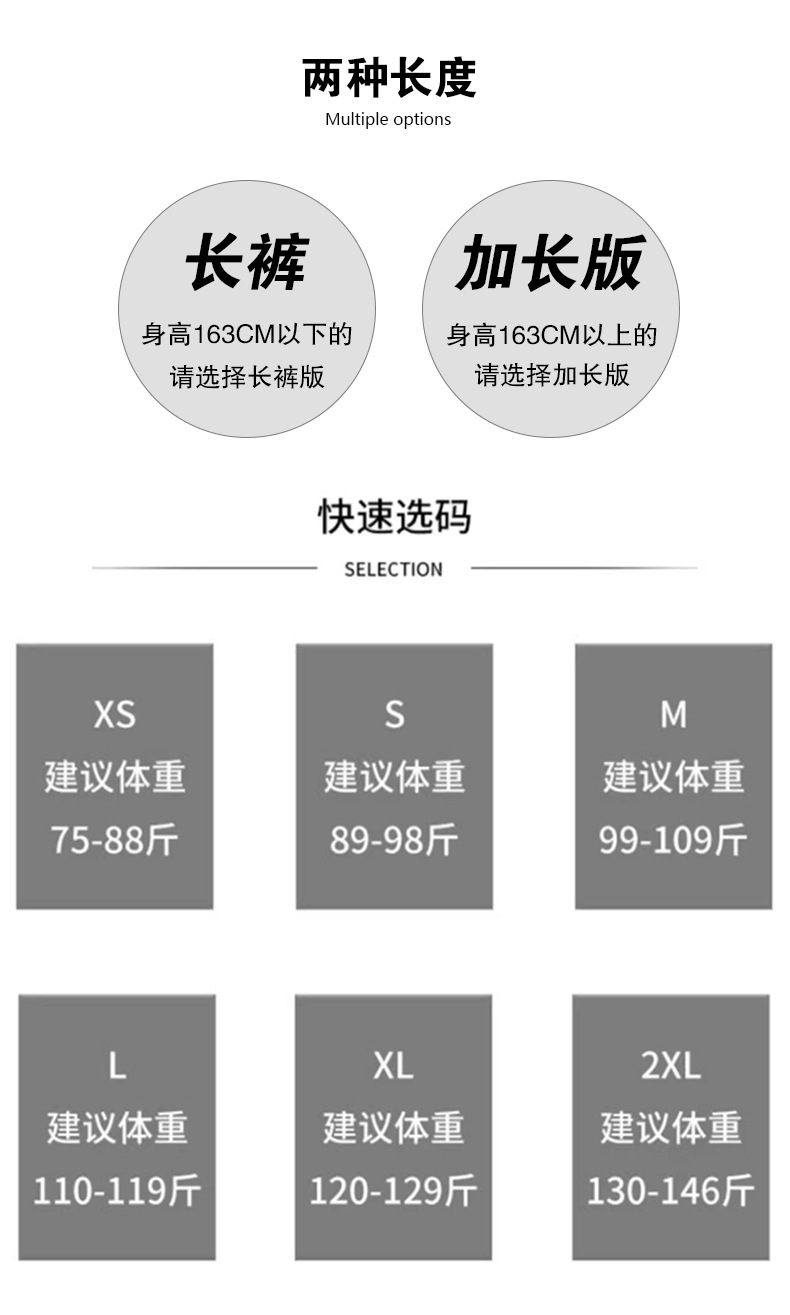 两种长度
Multiple options

长裤
身高163CM以下的
请选择长裤版

加长版
身高163CM以上的
请选择加长版

快速选码
SELECTION

XS
建议体重
75-88斤

S
建议体重
89-98斤

M
建议体重
99-109斤

L
建议体重
110-119斤

XL
建议体重
120-129斤

2XL
建议体重
130-146斤