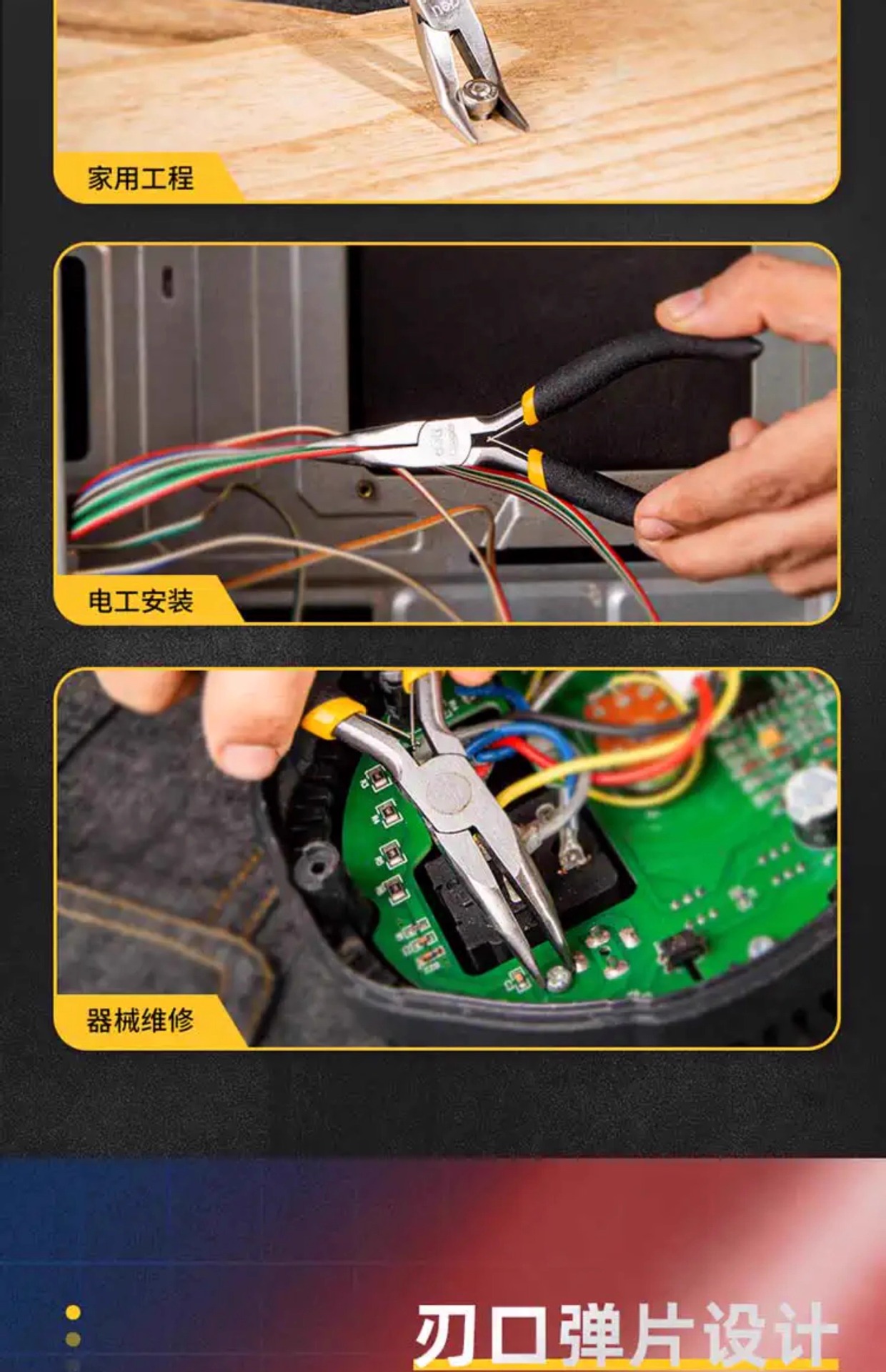 家用工程

电工安装

器械维修

刃口弹片设计