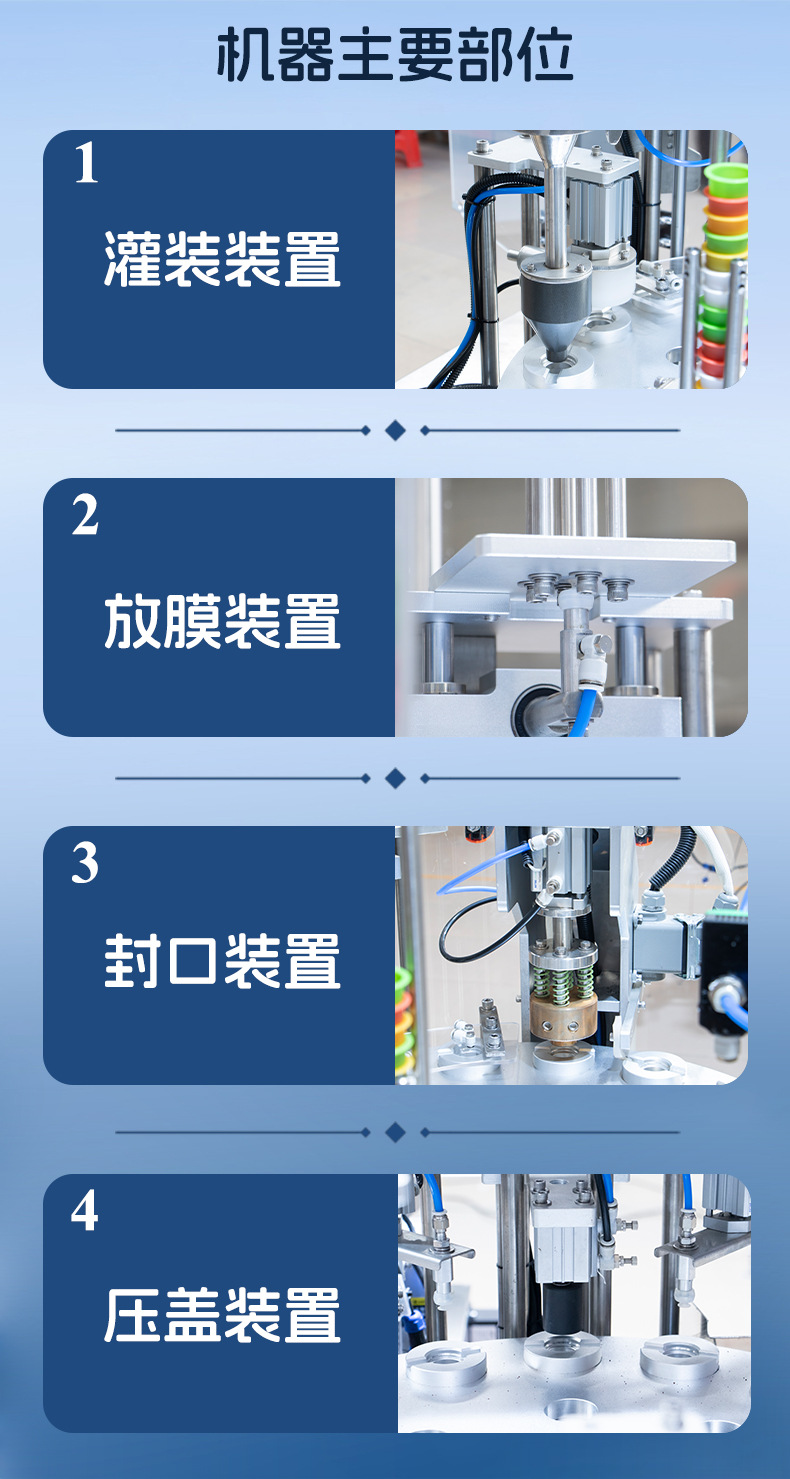 机器主要部位

1
灌装装置

2
放膜装置

3
封口装置

4
压盖装置