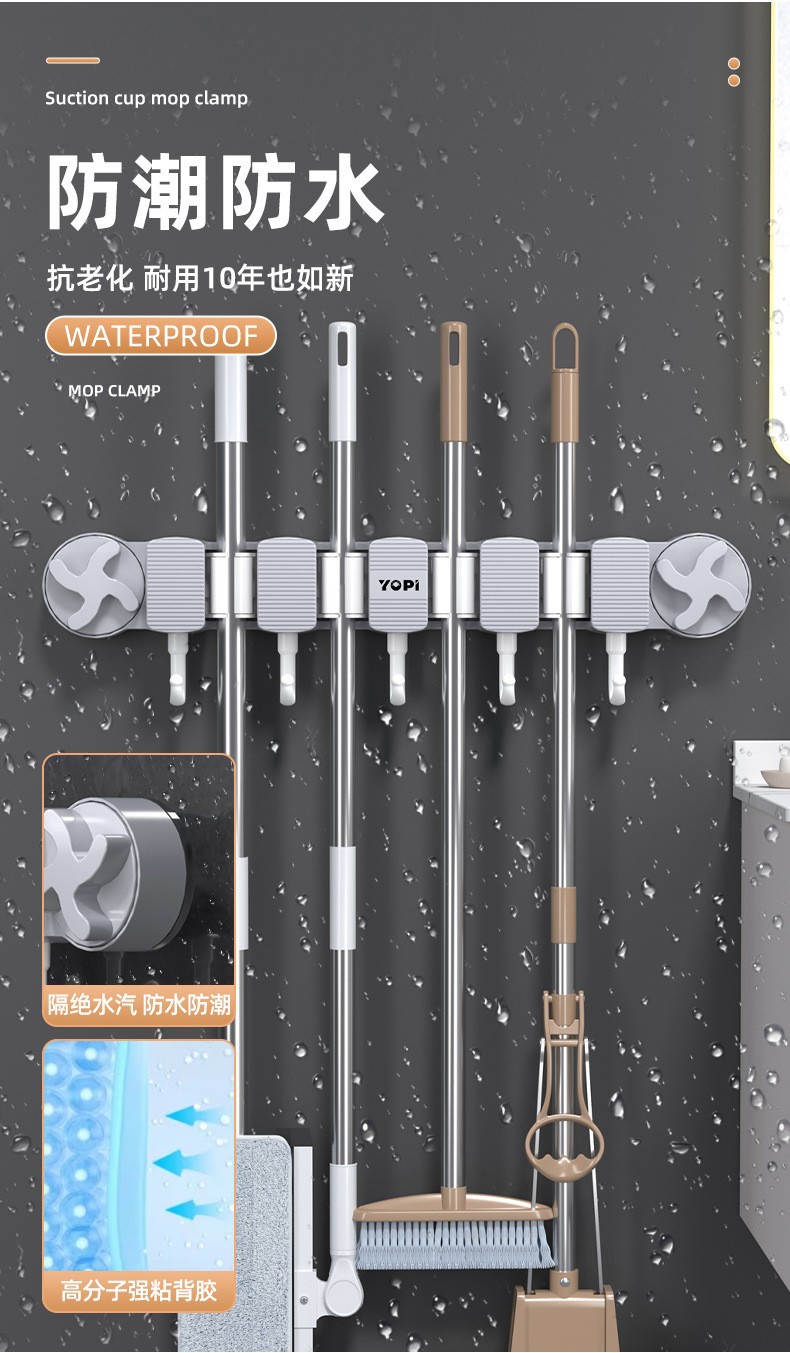 Suction cup mop clamp

防潮防水

抗老化 耐用10年也如新

WATERPROOF

MOP CLAMP

YOPi

隔绝水汽 防水防潮

高分子强粘背胶