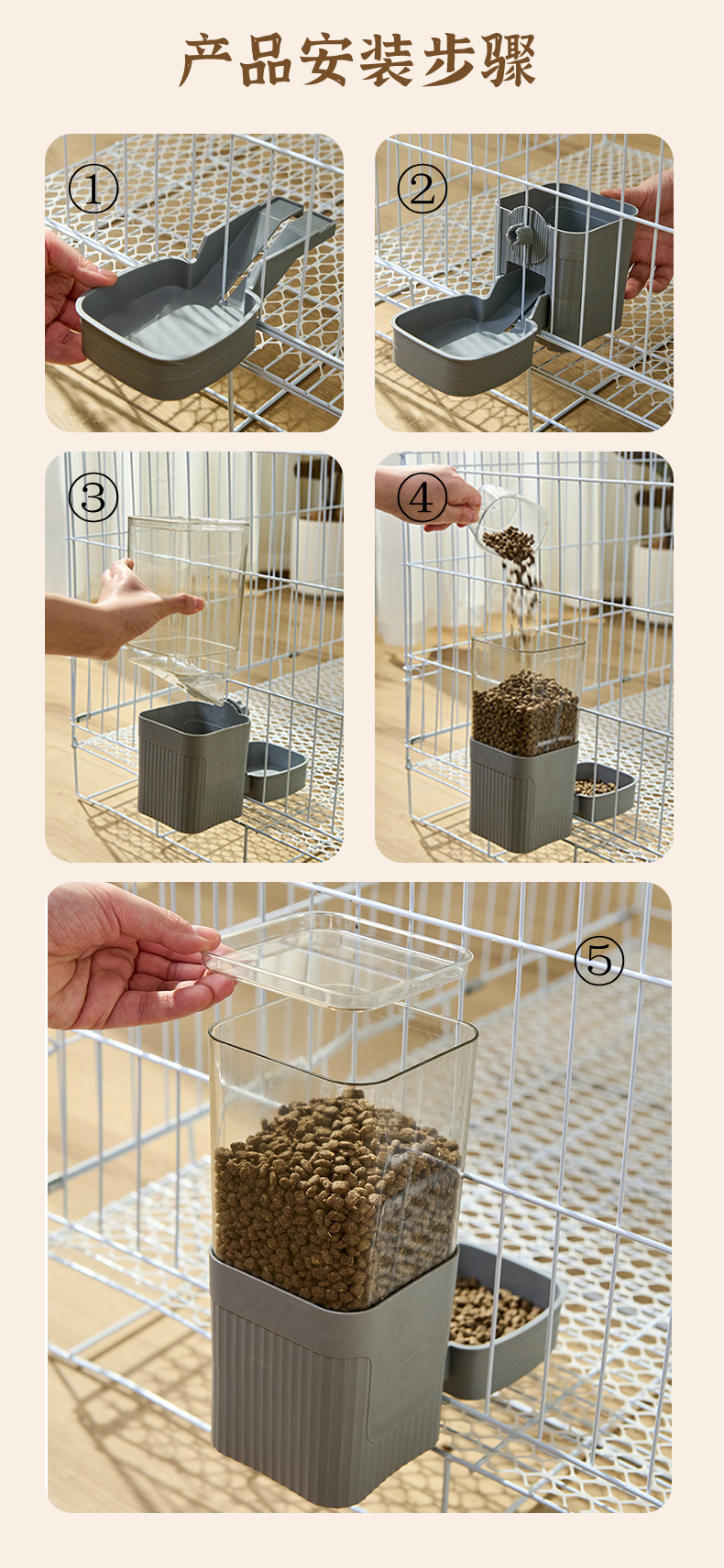 产品安装步骤

①

②

③

④

⑤