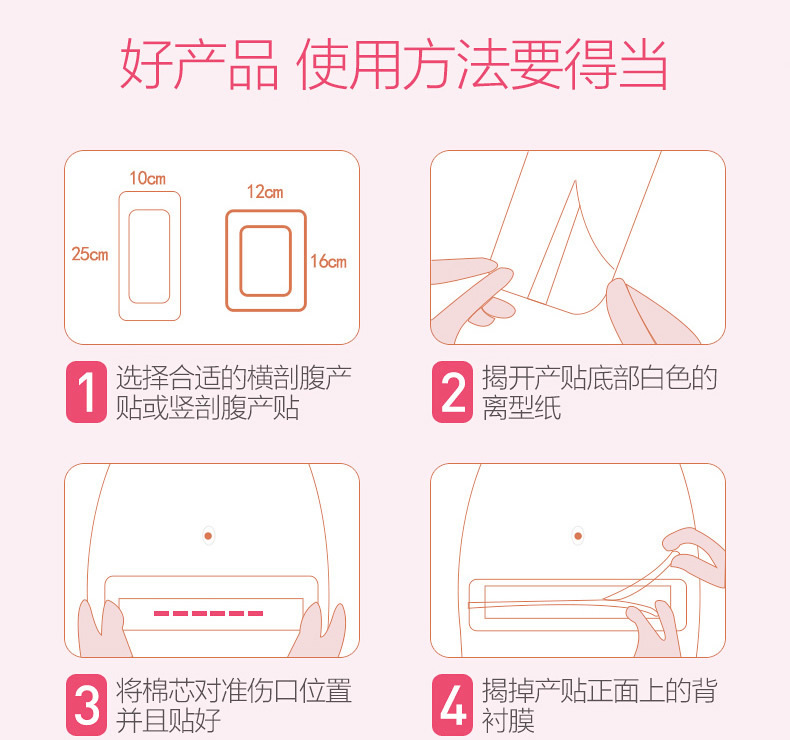 好产品 使用方法要得当

10cm
25cm
12cm
16cm

1 选择合适的横剖腹产贴或竖剖腹产贴

2 揭开产贴底部白色的离型纸

3 将棉芯对准伤口位置并且贴好

4 揭掉产贴正面上的背衬膜