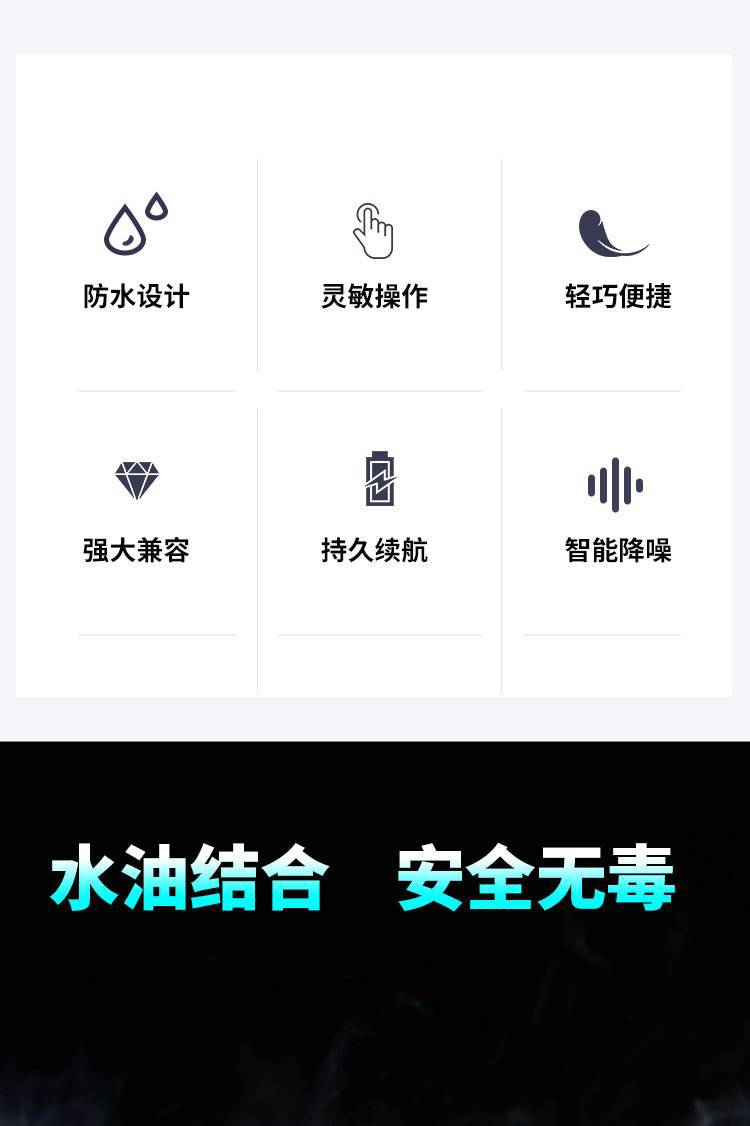 防水设计

灵敏操作

轻巧便捷

强大兼容

持久续航

智能降噪

水油结合 安全无毒