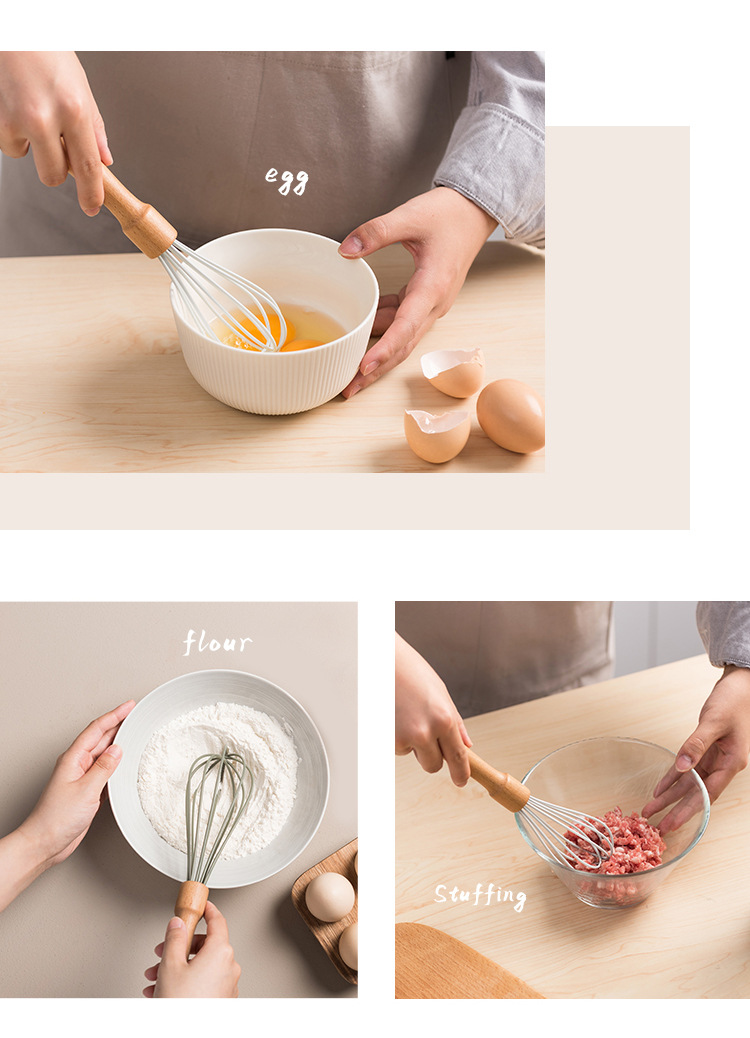 egg

flour

Stuffing