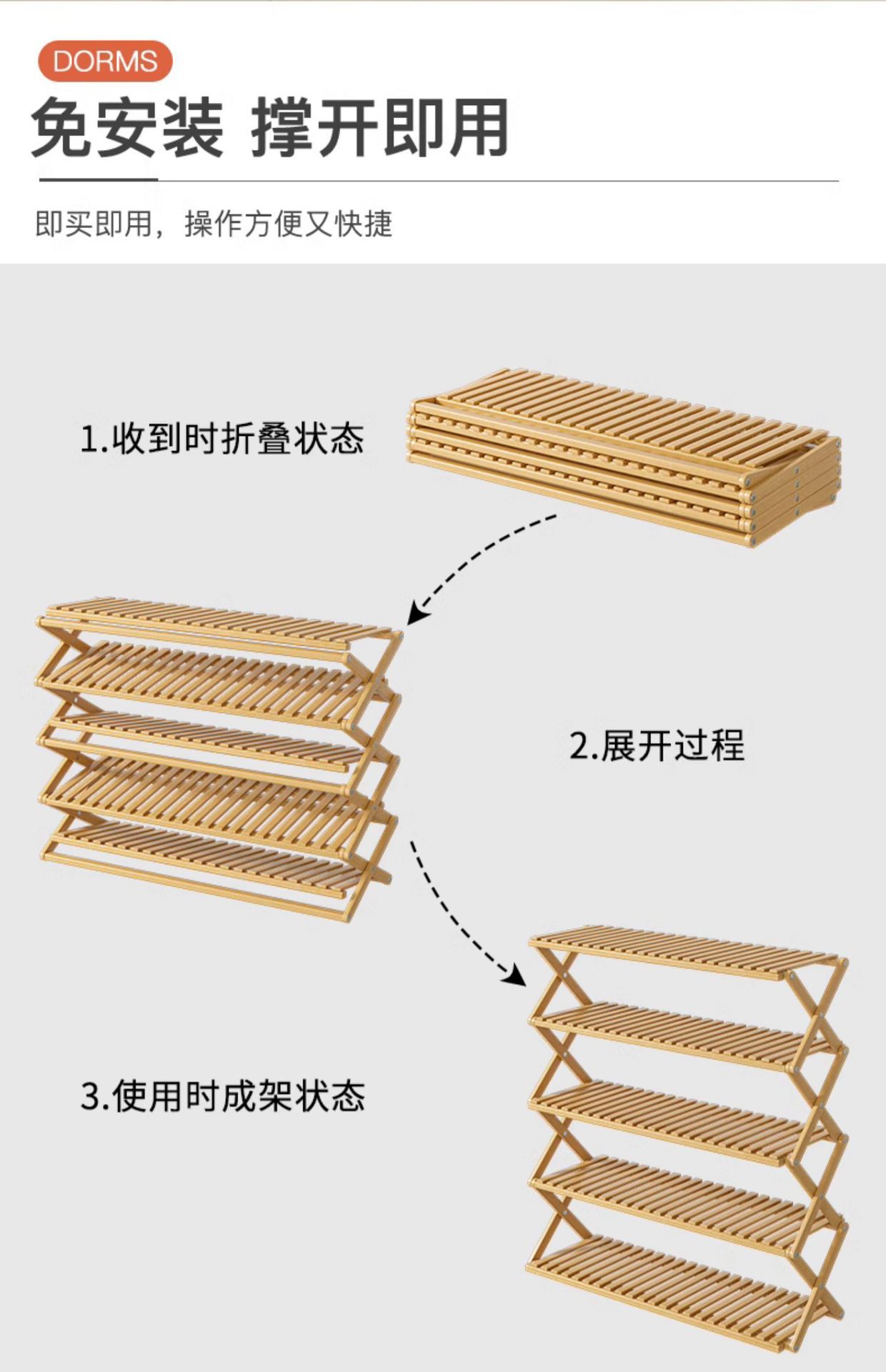 DORMS

免安装 撑开即用

即买即用，操作方便又快捷

1.收到时折叠状态

2.展开过程

3.使用时成架状态