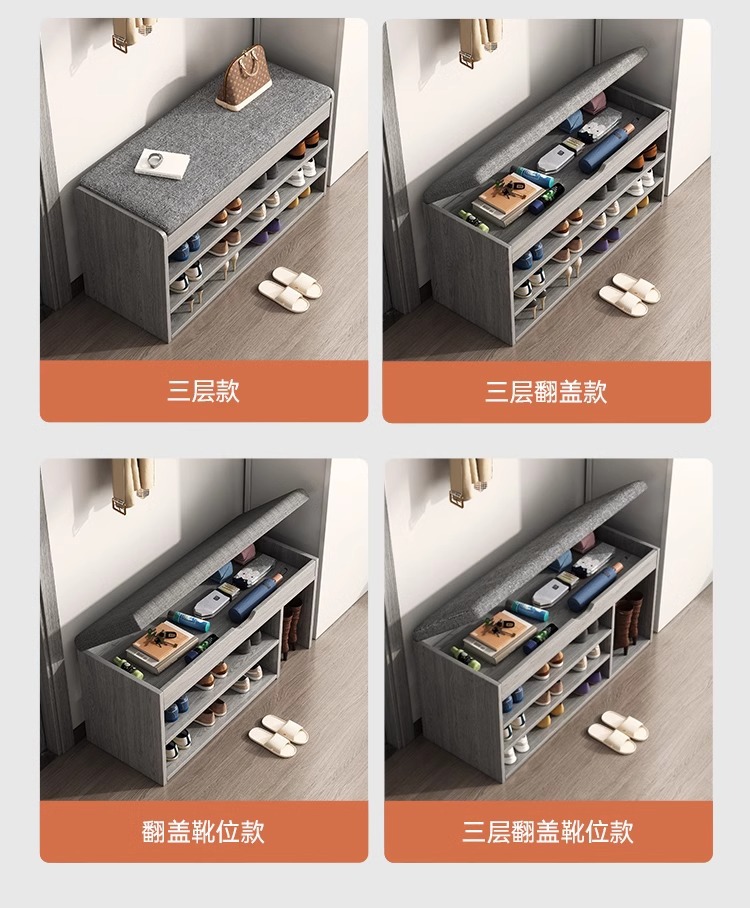 三层款

三层翻盖款

翻盖靴位款

三层翻盖靴位款