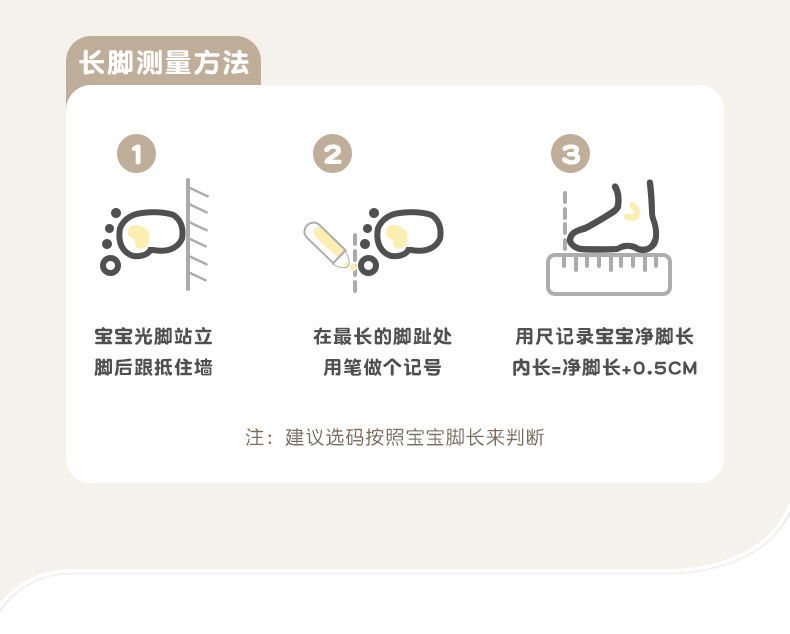 长脚测量方法

1

宝宝光脚站立
脚后跟抵住墙

2

在最长的脚趾处
用笔做个记号

3

用尺记录宝宝净脚长
内长=净脚长+0.5CM

注：建议选码按照宝宝脚长来判断