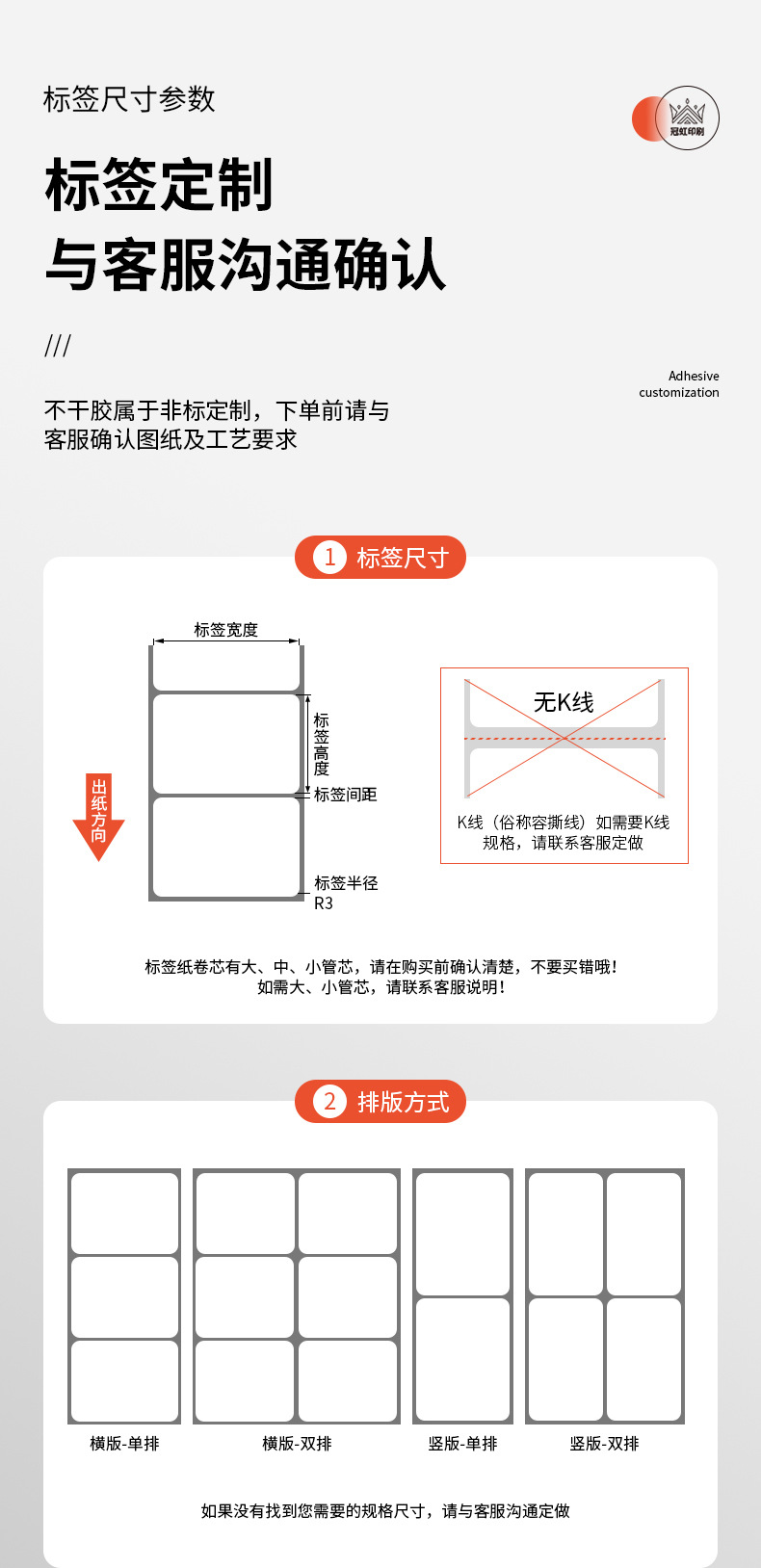 标签尺寸参数

冠虹印刷

标签定制
与客服沟通确认

///

Adhesive customization

不干胶属于非标定制，下单前请与客服确认图纸及工艺要求

1 标签尺寸

标签宽度

标签高度

标签间距

标签半径 R3

出纸方向

无K线

K线（俗称容撕线）如需要K线规格，请联系客服定做

标签纸卷芯有大、中、小管芯，请在购买前确认清楚，不要买错哦！
如需大、小管芯，请联系客服说明！

2 排版方式

横版-单排

横版-双排

竖版-单排

竖版-双排

如果没有找到您需要的规格尺寸，请与客服沟通定做