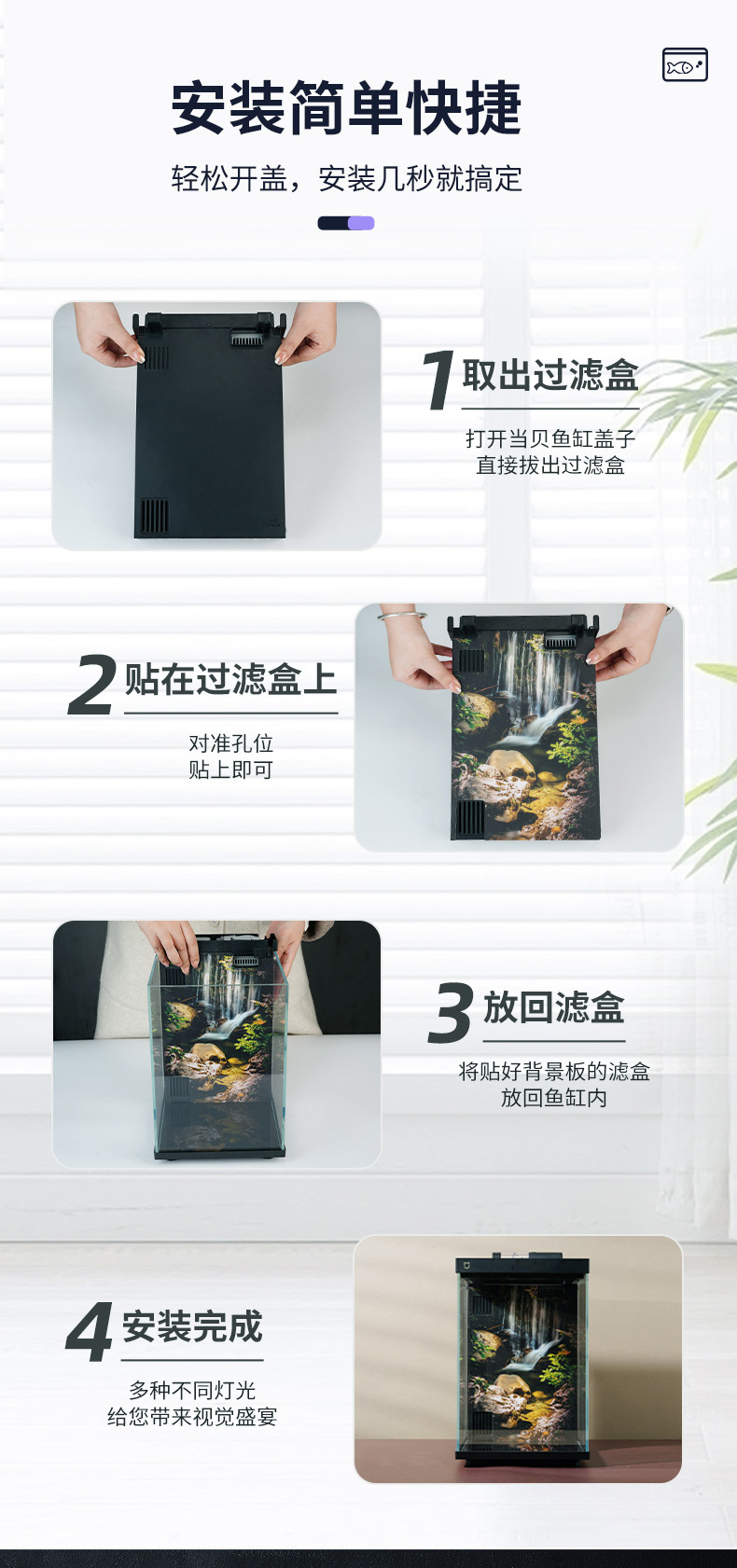 安装简单快捷

轻松开盖，安装几秒就搞定

1 取出过滤盒

打开当贝鱼缸盖子
直接拔出过滤盒

2 贴在过滤盒上

对准孔位
贴上即可

3 放回滤盒

将贴好背景板的滤盒
放回鱼缸内

4 安装完成

多种不同灯光
给您带来视觉盛宴