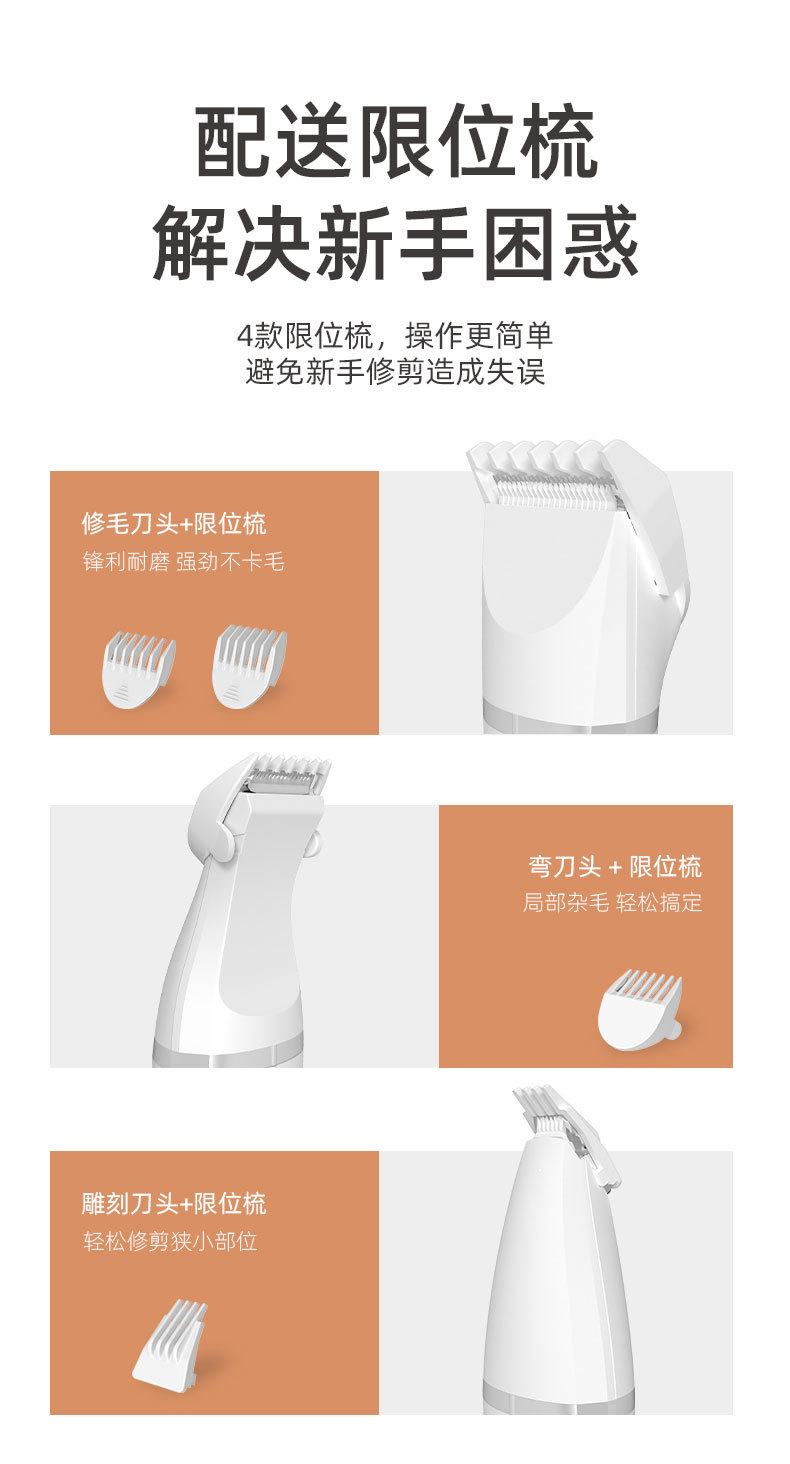 配送限位梳
解决新手困惑

4款限位梳，操作更简单
避免新手修剪造成失误

修毛刀头+限位梳
锋利耐磨 强劲不卡毛

弯刀头 + 限位梳
局部杂毛 轻松搞定

雕刻刀头+限位梳
轻松修剪狭小部位