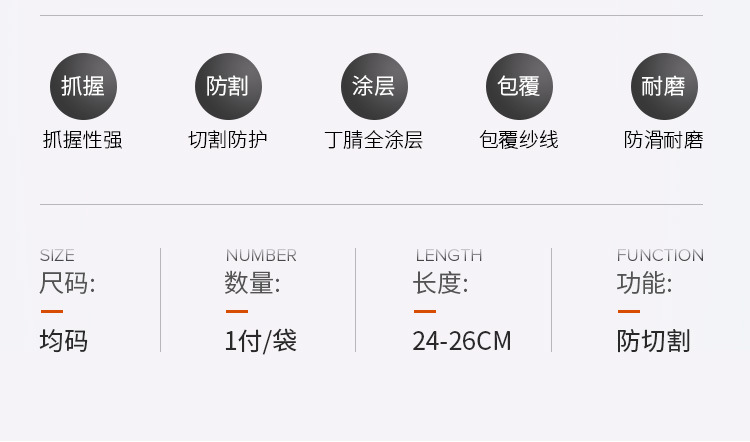 抓握
抓握性强

防割
切割防护

涂层
丁腈全涂层

包覆
包覆纱线

耐磨
防滑耐磨

SIZE
尺码:
均码

NUMBER
数量:
1付/袋

LENGTH
长度:
24-26CM

FUNCTION
功能:
防切割