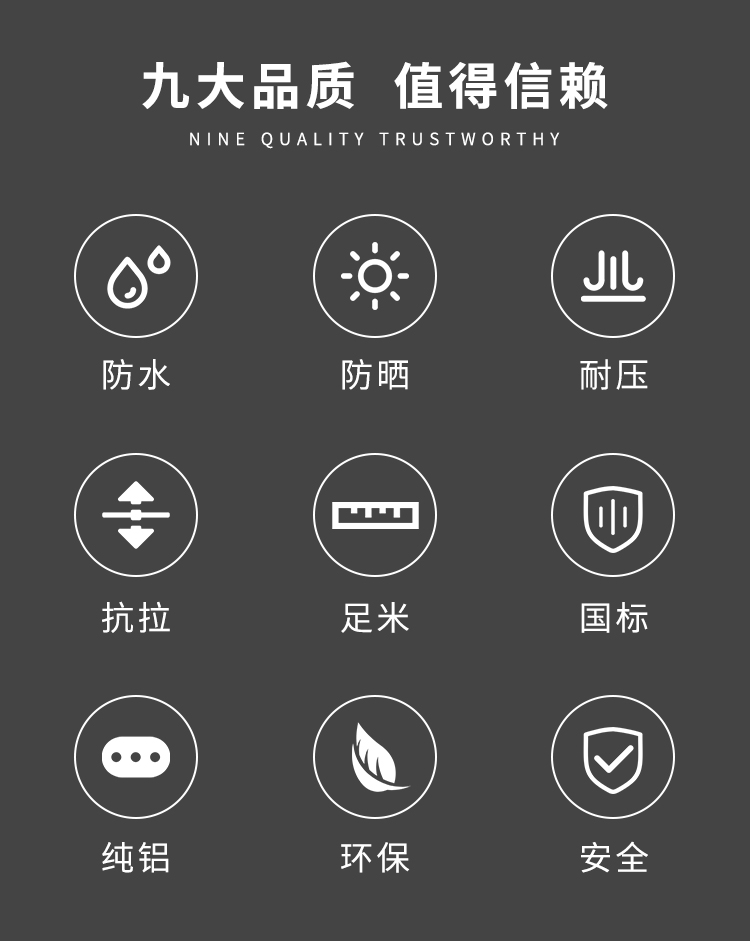 九大品质 值得信赖

NINE QUALITY TRUSTWORTHY

防水

防晒

耐压

抗拉

足米

国标

纯铝

环保

安全