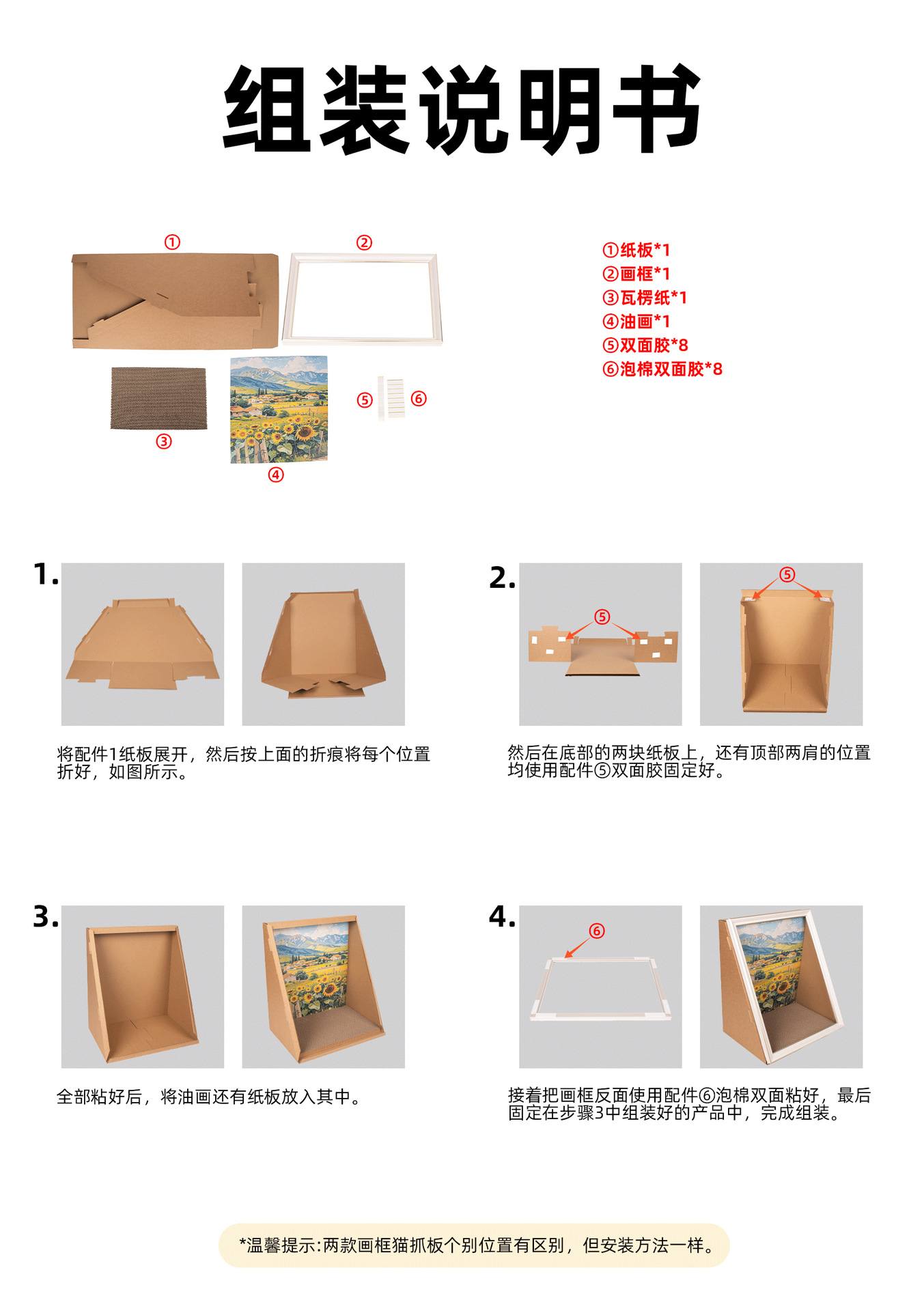 组装说明书

①
②
③
④
⑤
⑥

①纸板*1
②画框*1
③瓦楞纸*1
④油画*1
⑤双面胶*8
⑥泡棉双面胶*8

1.

将配件1纸板展开，然后按上面的折痕将每个位置折好，如图所示。

2.

⑤
⑤

然后在底部的两块纸板上，还有顶部两肩的位置均使用配件⑤双面胶固定好。

3.

全部粘好后，将油画还有纸板放入其中。

4.

⑥

接着把画框反面使用配件⑥泡棉双面粘好，最后固定在步骤3中组装好的产品中，完成组装。

*温馨提示:两款画框猫抓板个别位置有区别，但安装方法一样。