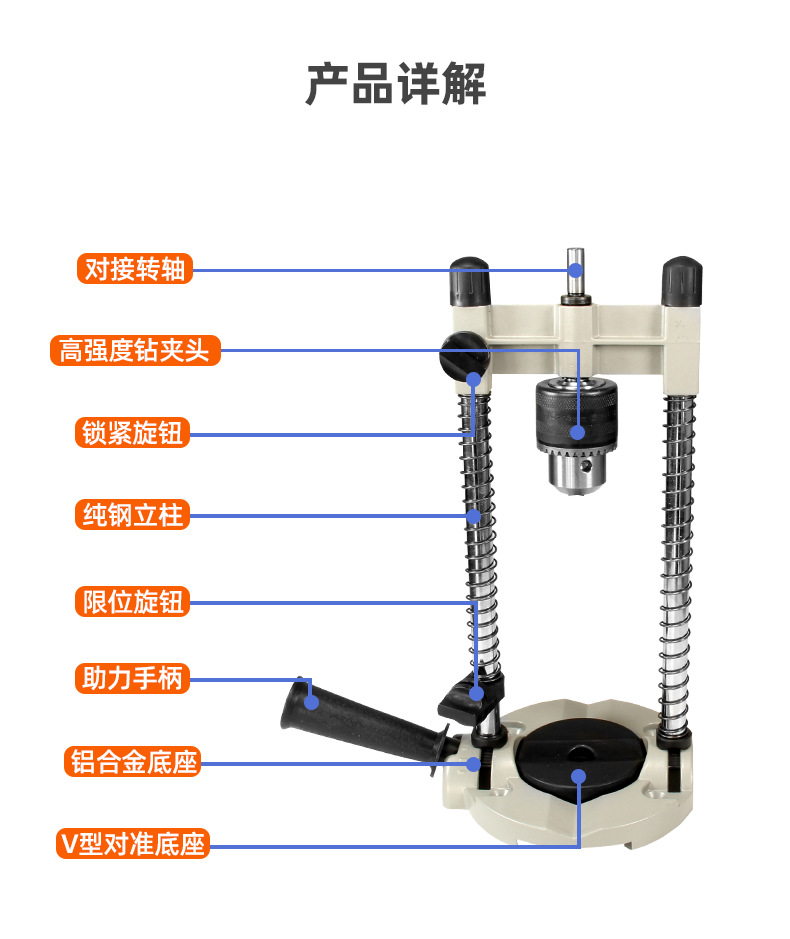 产品详解

对接转轴

高强度钻夹头

锁紧旋钮

纯钢立柱

限位旋钮

助力手柄

铝合金底座

V型对准底座