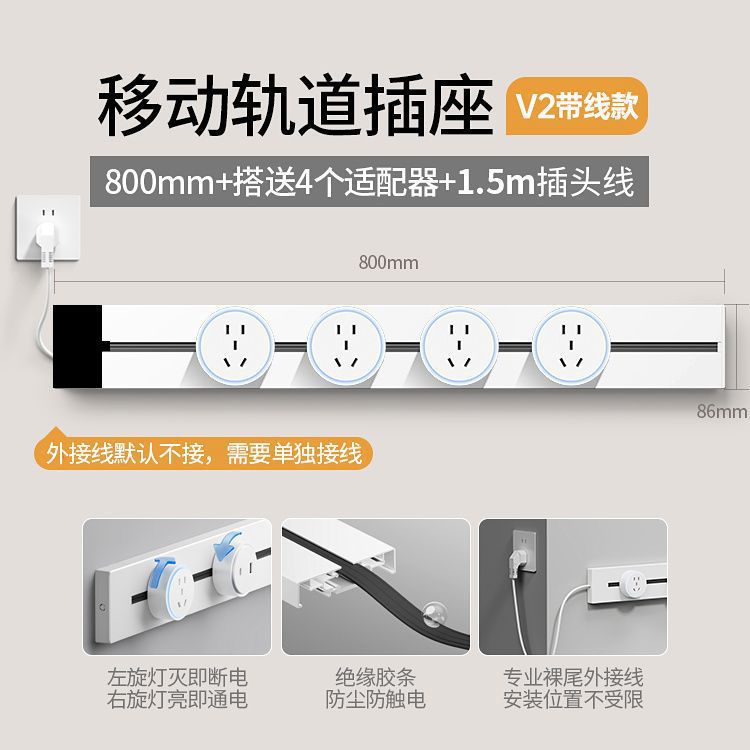 移动轨道插座 V2带线款

800mm+搭送4个适配器+1.5m插头线

800mm

86mm

外接线默认不接，需要单独接线

左旋灯灭即断电
右旋灯亮即通电

绝缘胶条
防尘防触电

专业裸尾外接线
安装位置不受限