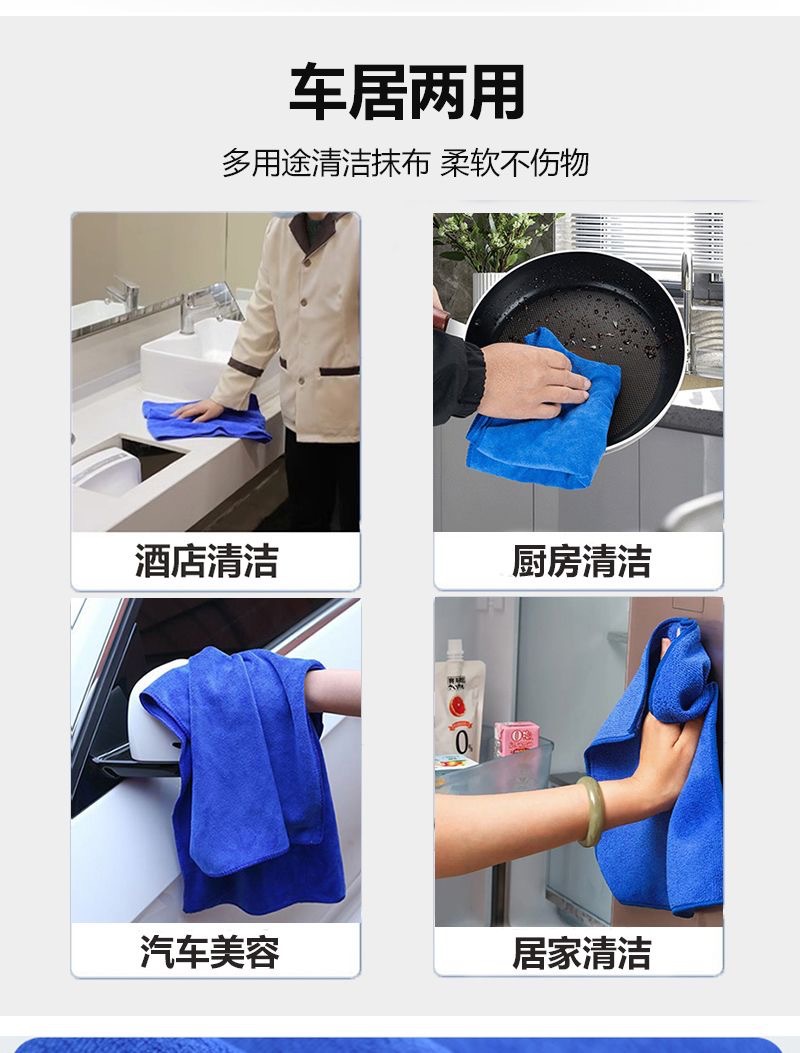 车居两用

多用途清洁抹布 柔软不伤物

酒店清洁

厨房清洁

汽车美容

居家清洁