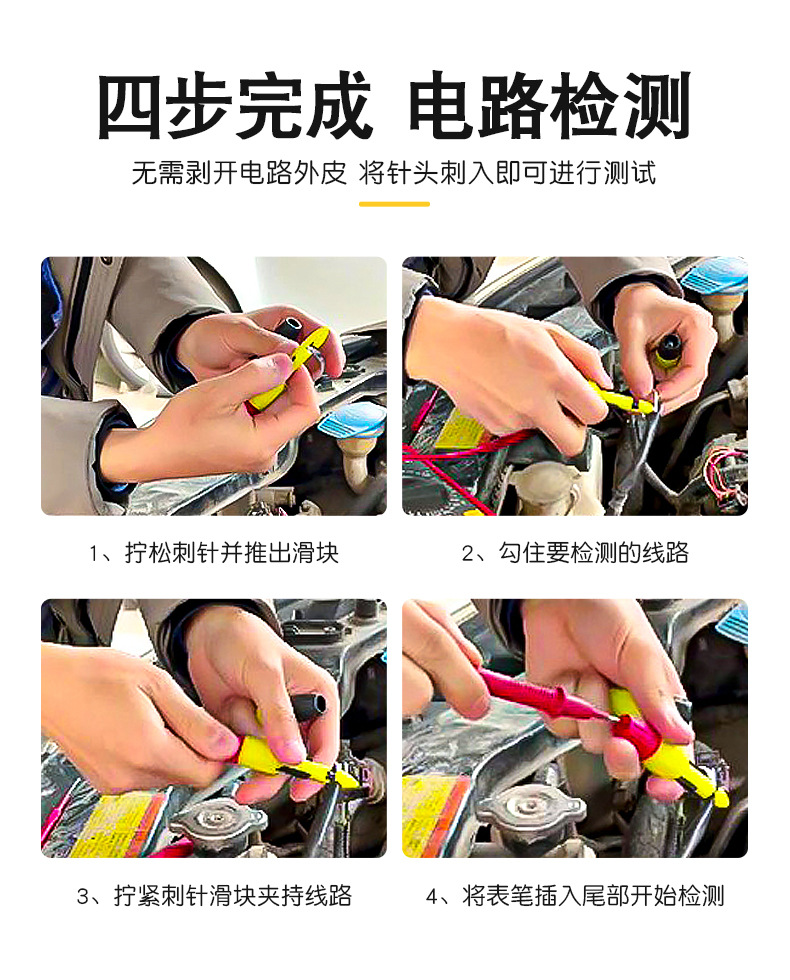 四步完成 电路检测

无需剥开电路外皮 将针头刺入即可进行测试

1、拧松刺针并推出滑块

2、勾住要检测的线路

3、拧紧刺针滑块夹持线路

4、将表笔插入尾部开始检测